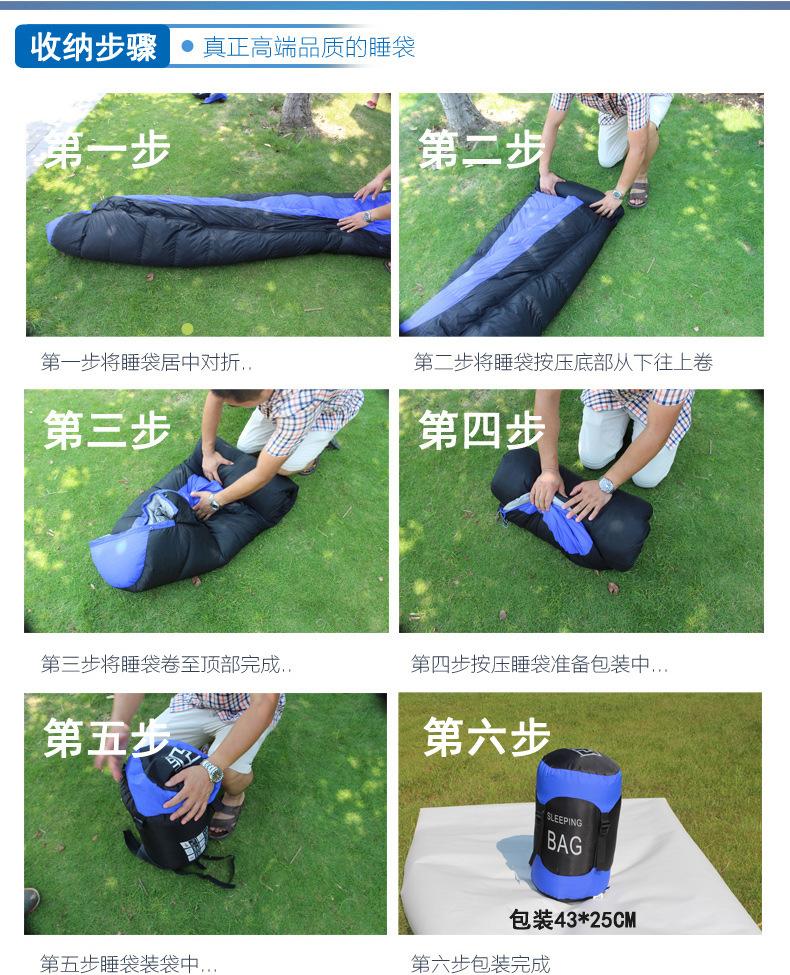 收纳步骤

真正高端品质的睡袋

第一步

第一步将睡袋居中对折..

第二步

第二步将睡袋按压底部从下往上卷

第三步

第三步将睡袋卷至顶部完成..

第四步

第四步按压睡袋准备包装中...

第五步

第五步睡袋装袋中...

第六步

SLEEPING BAG

包装43*25CM

第六步包装完成