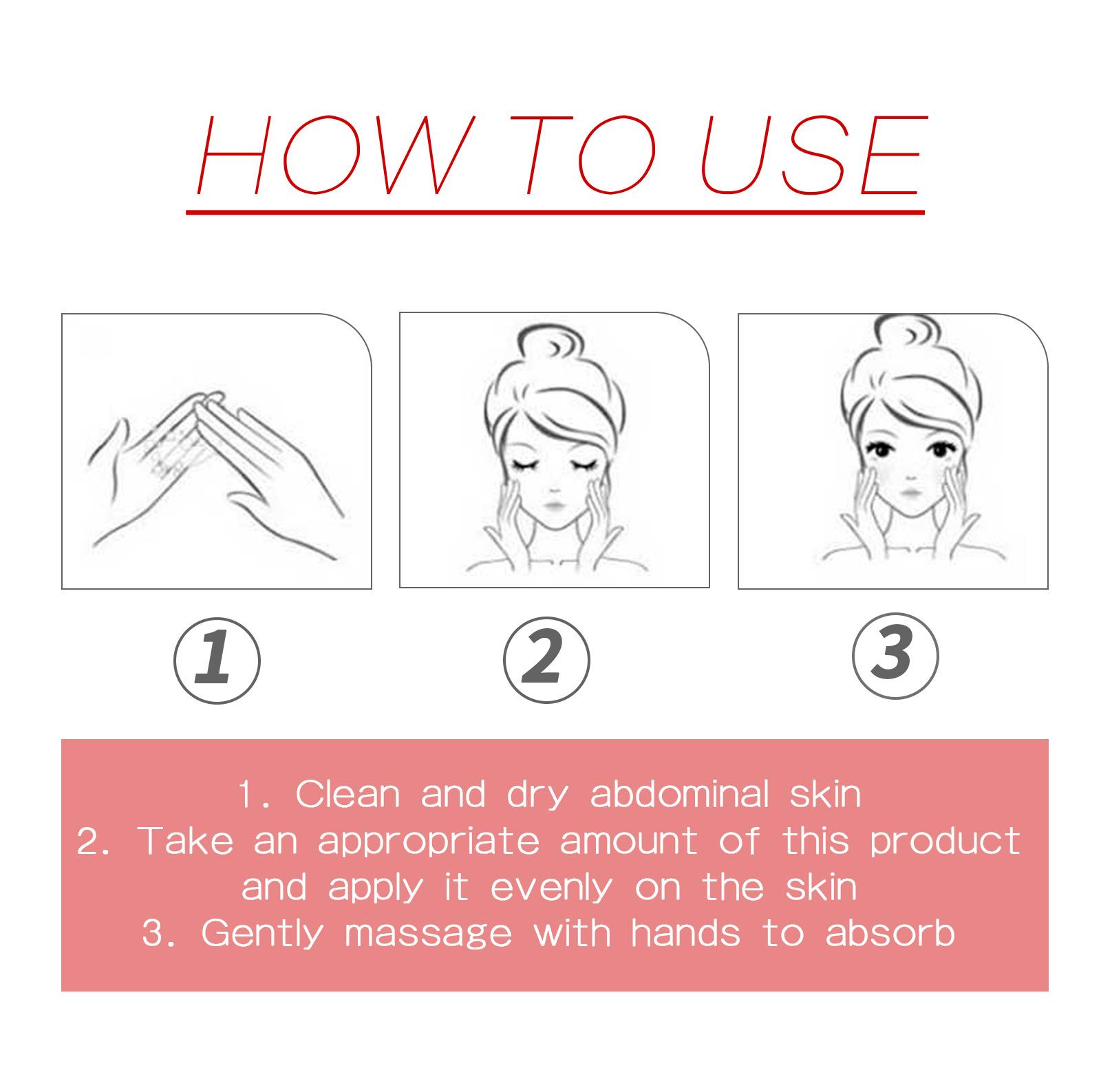 HOW TO USE

1

2

3

1. Clean and dry abdominal skin
2. Take an appropriate amount of this product and apply it evenly on the skin
3. Gently massage with hands to absorb