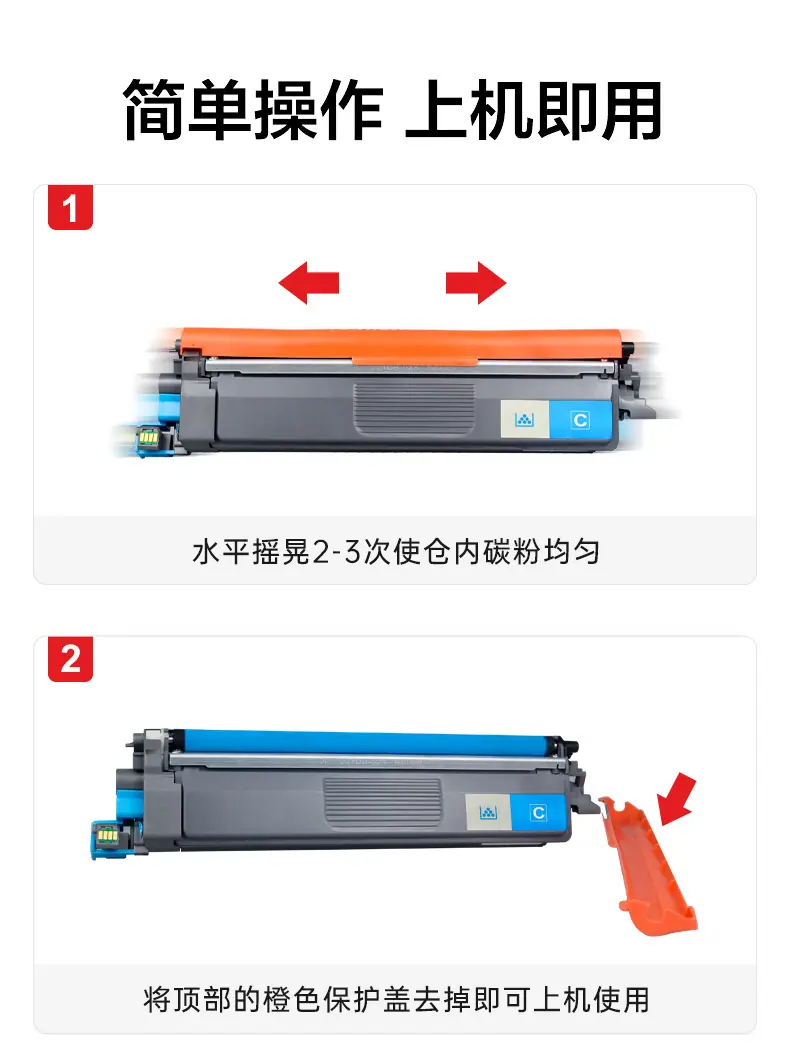 简单操作 上机即用

1

C

水平摇晃2-3次使仓内碳粉均匀

2

C

将顶部的橙色保护盖去掉即可上机使用