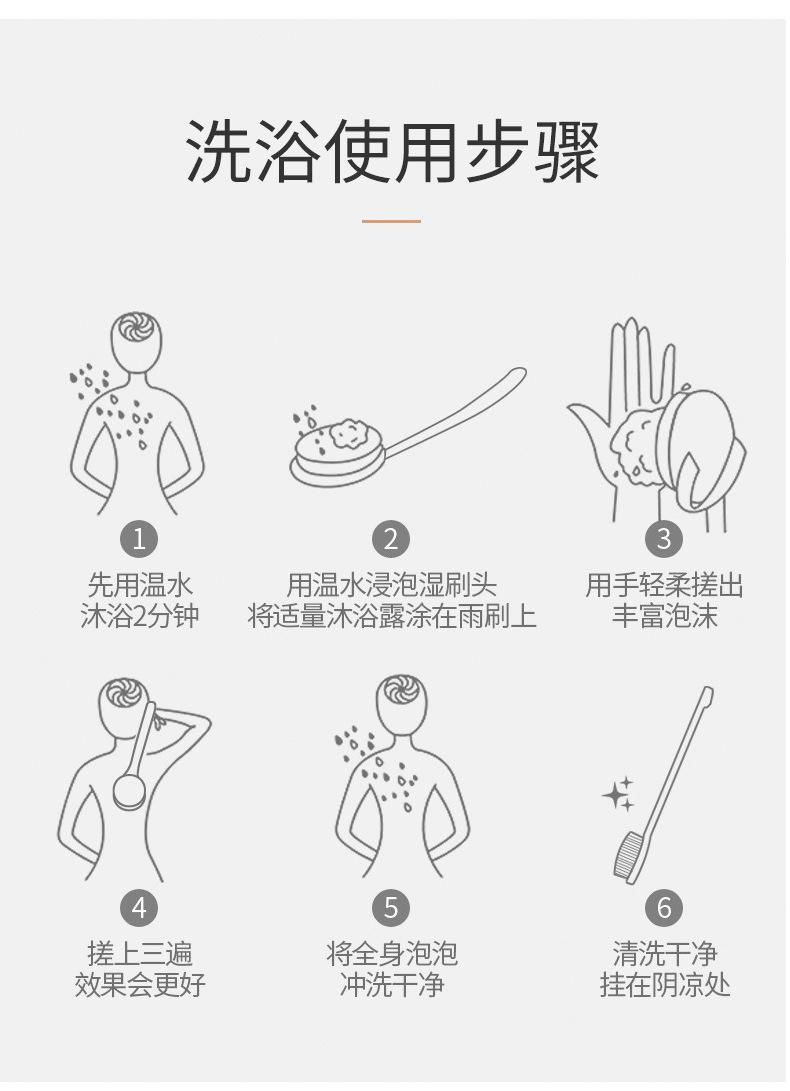 洗浴使用步骤

1
先用温水
沐浴2分钟

2
用温水浸泡湿刷头
将适量沐浴露涂在雨刷上

3
用手轻柔搓出
丰富泡沫

4
搓上三遍
效果会更好

5
将全身泡泡
冲洗干净

6
清洗干净
挂在阴凉处