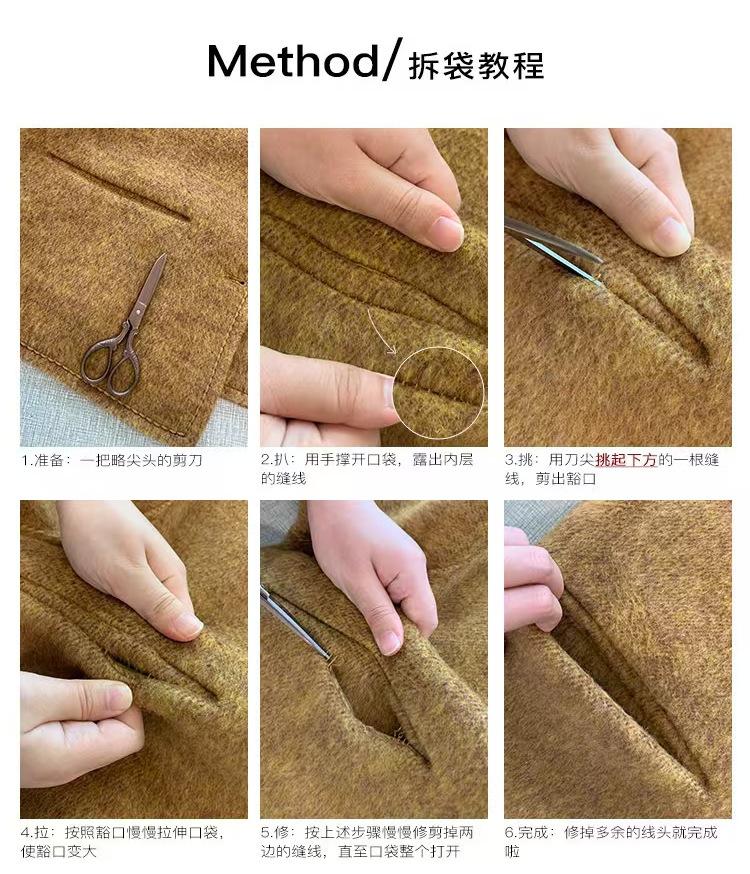 Method/拆袋教程

1.准备：一把略尖头的剪刀

2.扒：用手撑开口袋，露出内层的缝线

3.挑：用刀尖挑起下方的一根缝线，剪出豁口

4.拉：按照豁口慢慢拉伸口袋，使豁口变大

5.修：按上述步骤慢慢修剪掉两边的缝线，直至口袋整个打开

6.完成：修掉多余的线头就完成啦