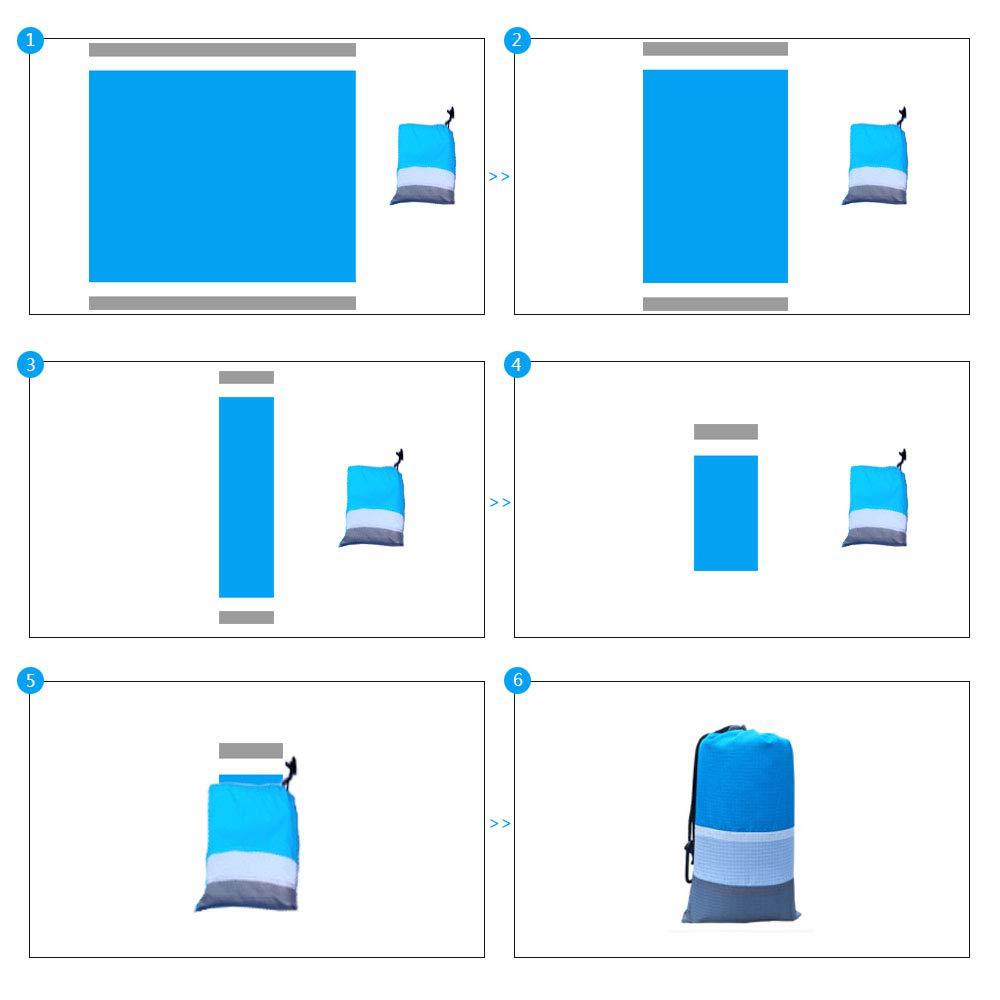 1

>>

2

3

>>

4

5

>>

6