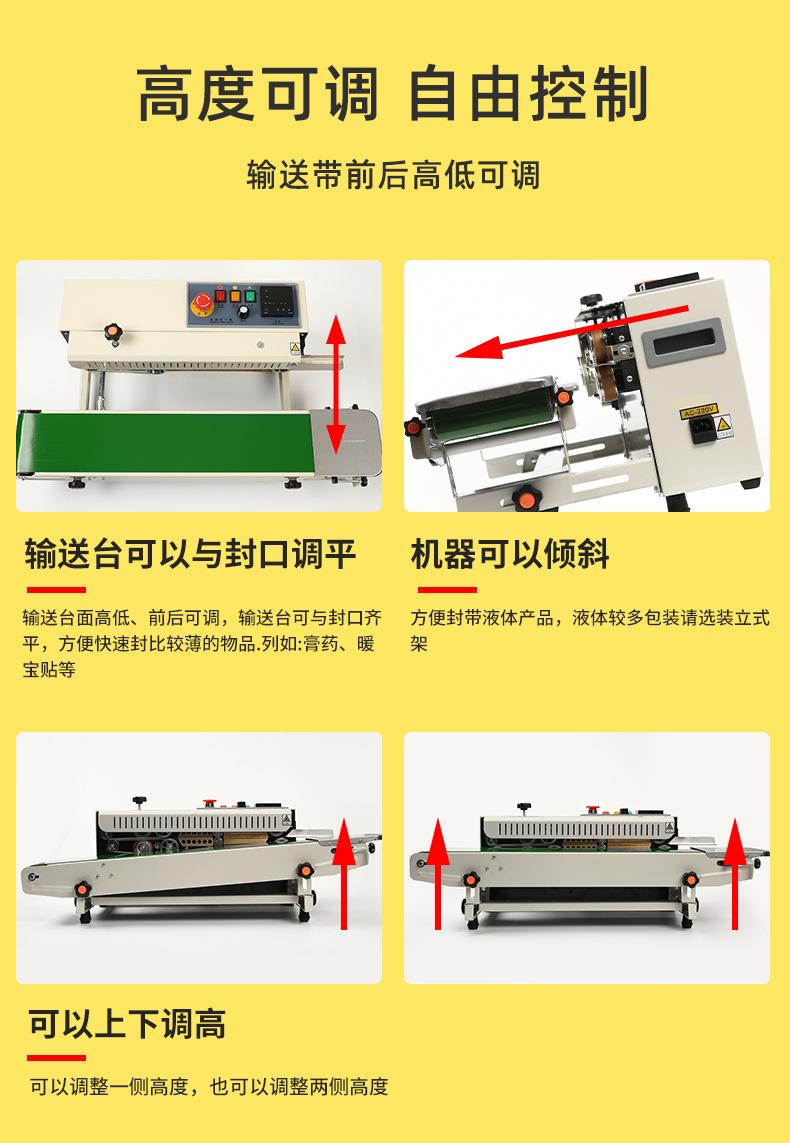 高度可调 自由控制

输送带前后高低可调

AC-220V

输送台可以与封口调平

输送台面高低、前后可调，输送台可与封口齐平，方便快速封比较薄的物品.列如:膏药、暖宝贴等

机器可以倾斜

方便封带液体产品，液体较多包装请选装立式架

可以上下调高

可以调整一侧高度，也可以调整两侧高度