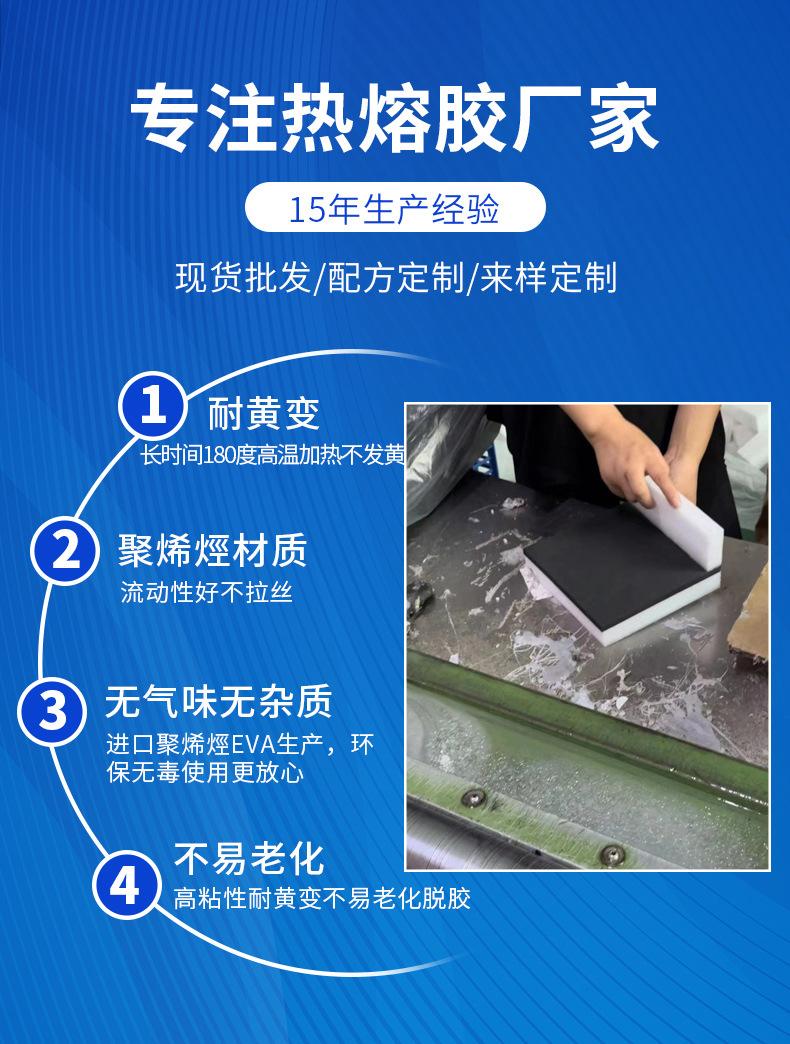 专注热熔胶厂家

15年生产经验

现货批发/配方定制/来样定制

1 耐黄变
长时间180度高温加热不发黄

2 聚烯烃材质
流动性好不拉丝

3 无气味无杂质
进口聚烯烃EVA生产，环保无毒使用更放心

4 不易老化
高粘性耐黄变不易老化脱胶