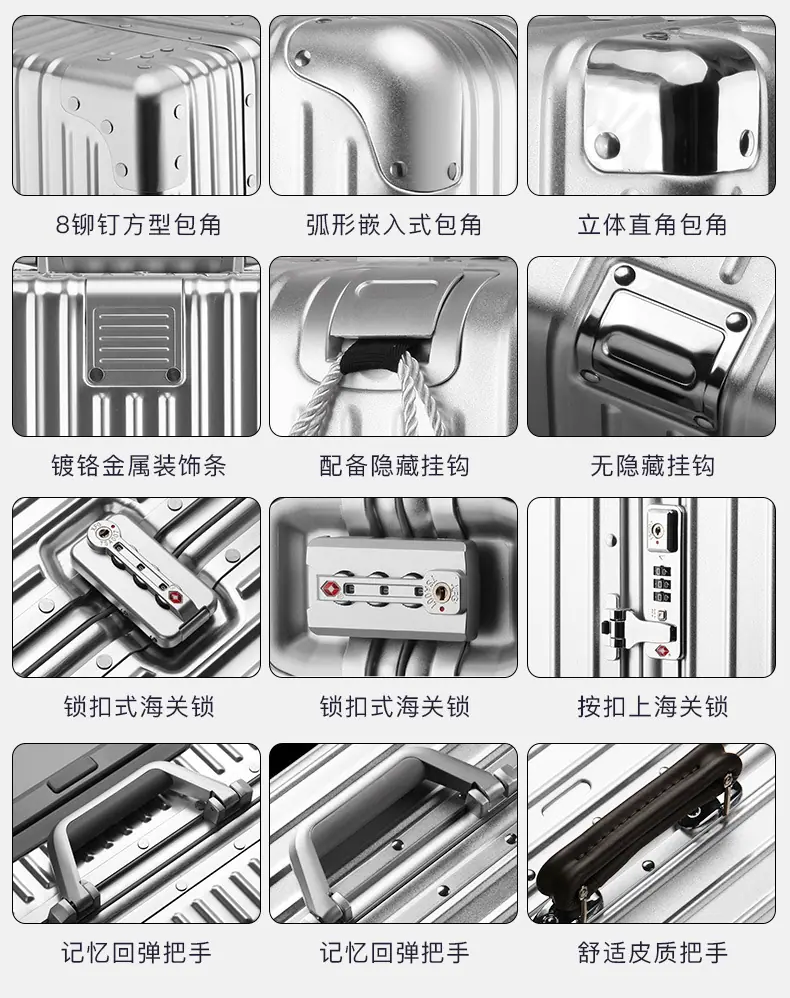 8铆钉方型包角

弧形嵌入式包角

立体直角包角

镀铬金属装饰条

配备隐藏挂钩

无隐藏挂钩

锁扣式海关锁

锁扣式海关锁

按扣上海关锁

记忆回弹把手

记忆回弹把手

舒适皮质把手