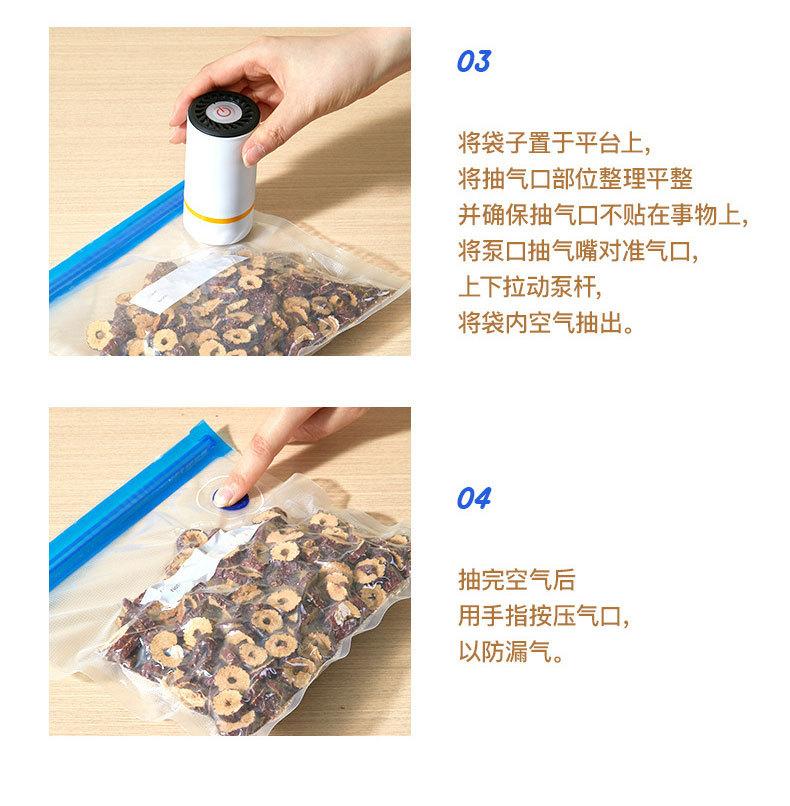 03

将袋子置于平台上,
将抽气口部位整理平整
并确保抽气口不贴在事物上,
将泵口抽气嘴对准气口,
上下拉动泵杆,
将袋内空气抽出。

04

抽完空气后
用手指按压气口,
以防漏气。