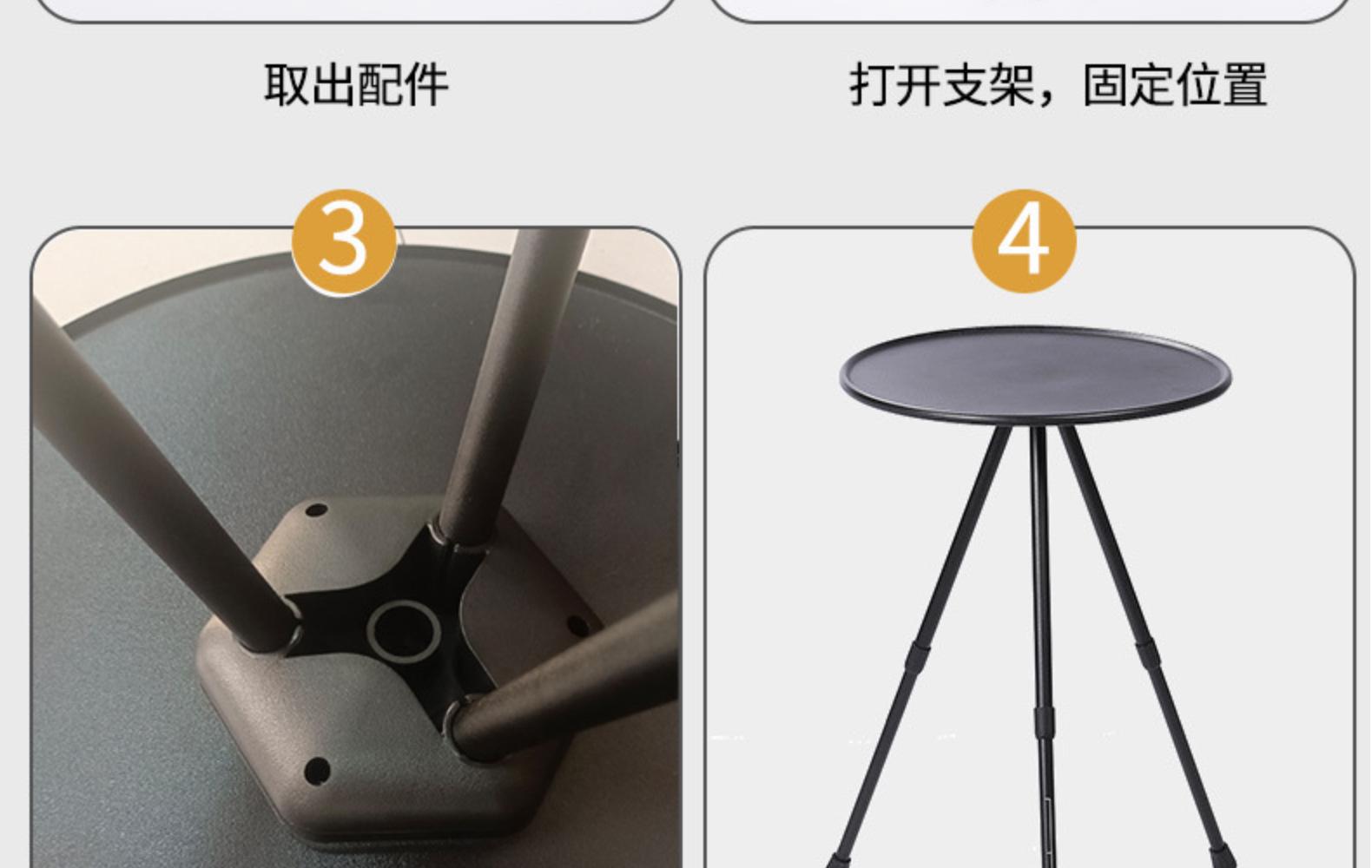 取出配件

打开支架，固定位置

3

4