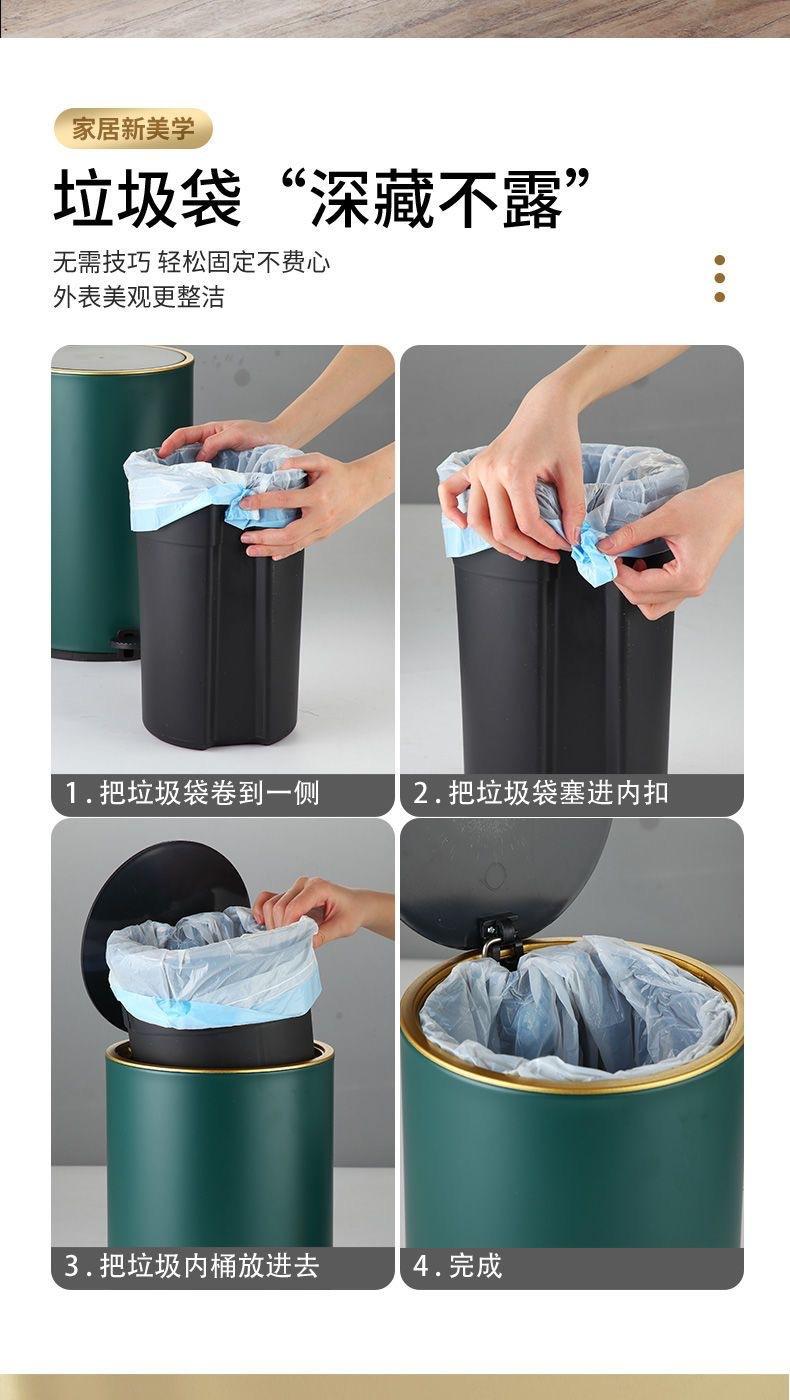 家居新美学

垃圾袋“深藏不露”

无需技巧 轻松固定不费心
外表美观更整洁

1. 把垃圾袋卷到一侧

2. 把垃圾袋塞进内扣

3. 把垃圾内桶放进去

4. 完成