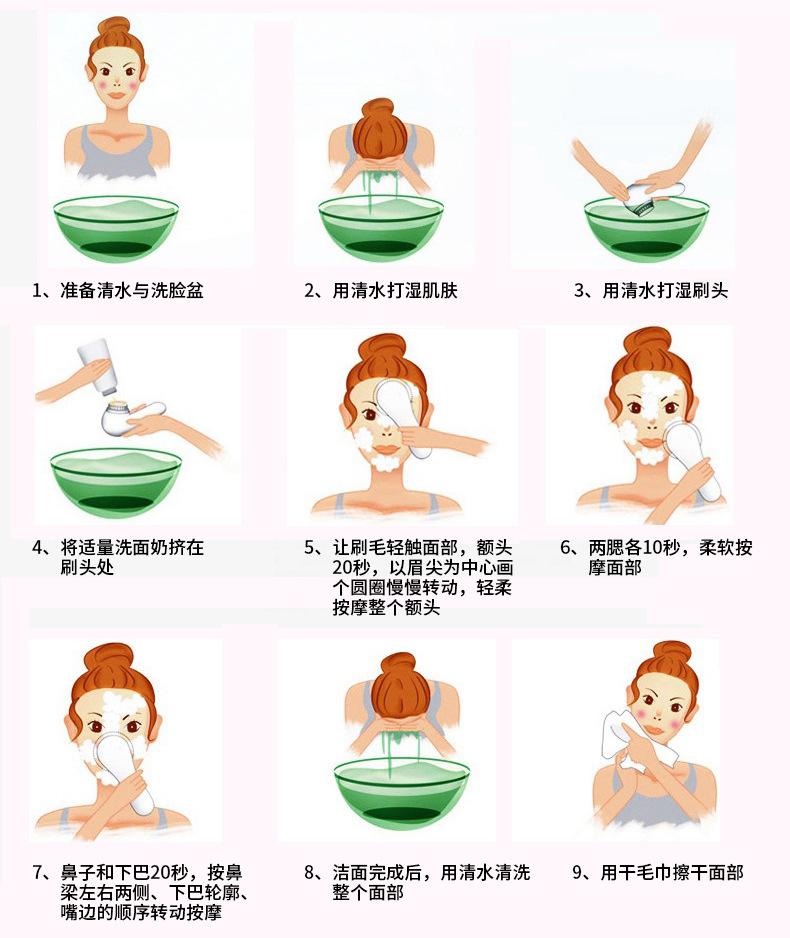 1、准备清水与洗脸盆

2、用清水打湿肌肤

3、用清水打湿刷头

4、将适量洗面奶挤在刷头处

5、让刷毛轻触面部，额头20秒，以眉尖为中心画个圆圈慢慢转动，轻柔按摩整个额头

6、两腮各10秒，柔软按摩面部

7、鼻子和下巴20秒，按鼻梁左右两侧、下巴轮廓、嘴边的顺序转动按摩

8、洁面完成后，用清水清洗整个面部

9、用干毛巾擦干面部