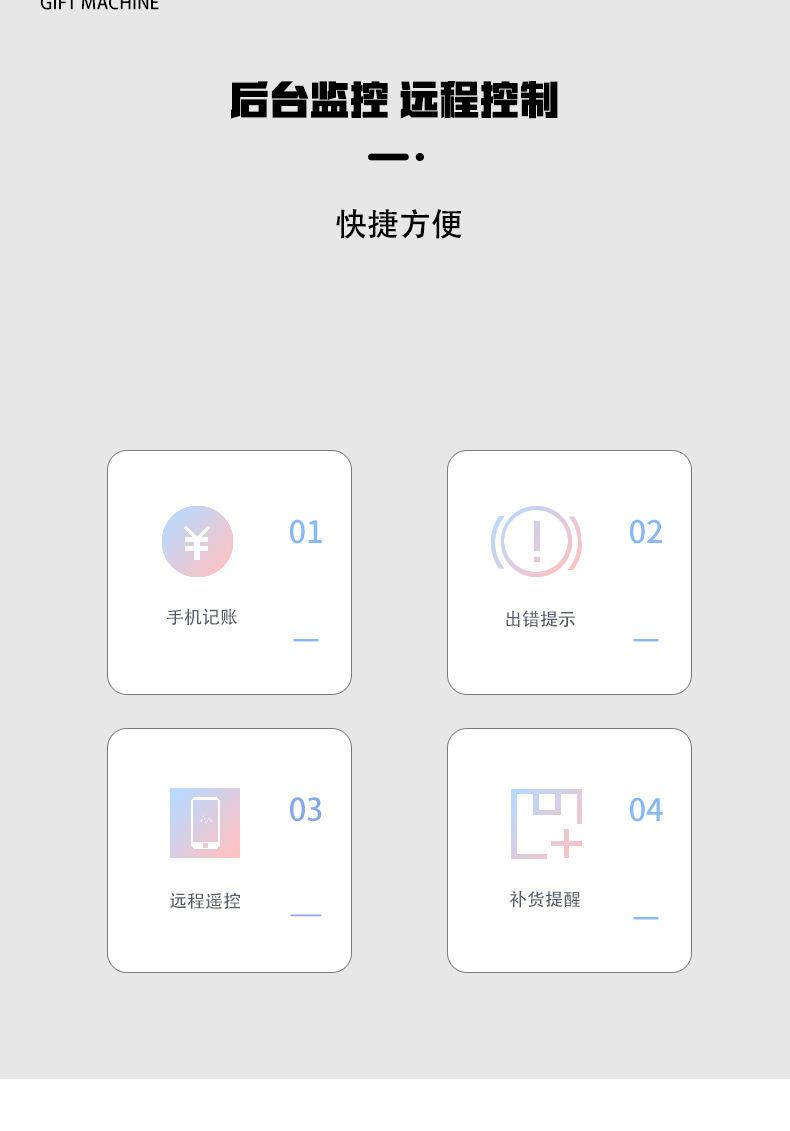 GIFT MACHINE

后台监控 远程控制

快捷方便

01

手机记账

02

出错提示

03

远程遥控

04

补货提醒