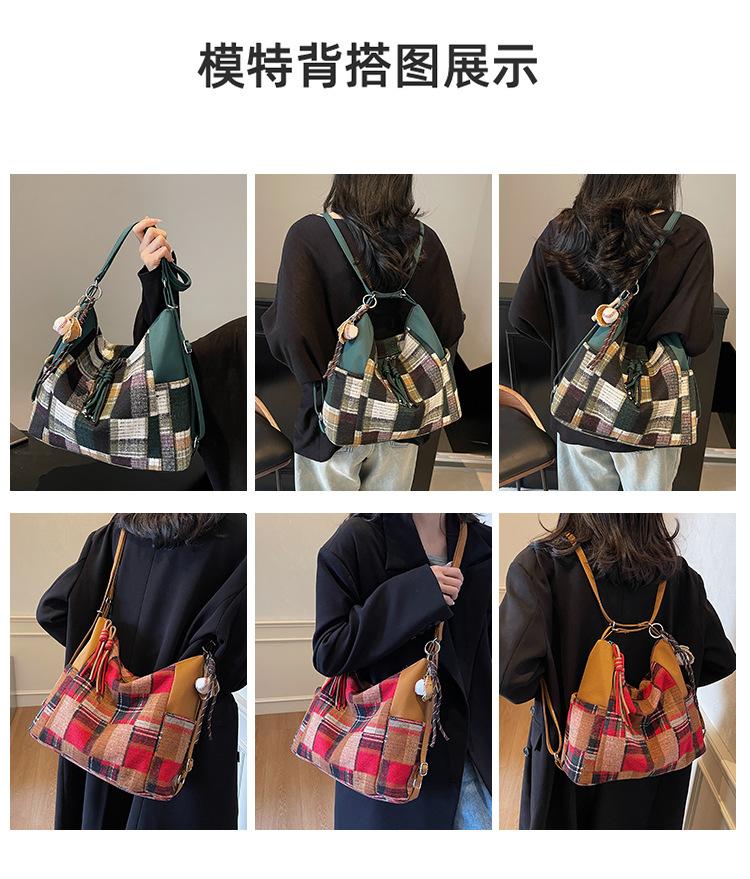 模特背搭图展示