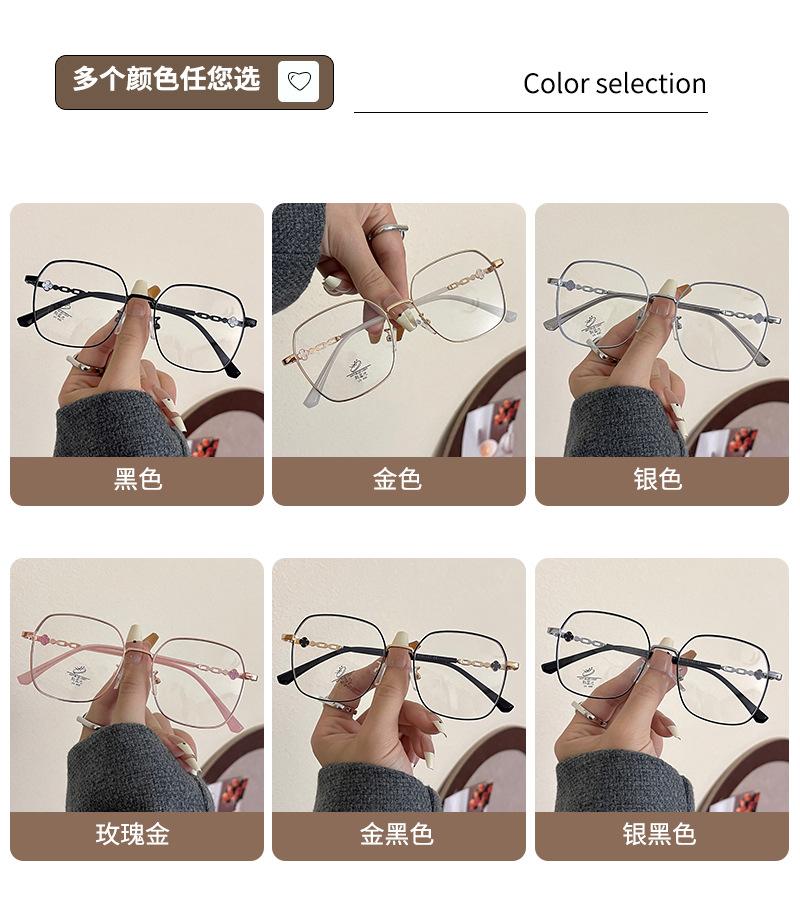 多个颜色任您选

Color selection

黑色

金色

银色

玫瑰金

金黑色

银黑色