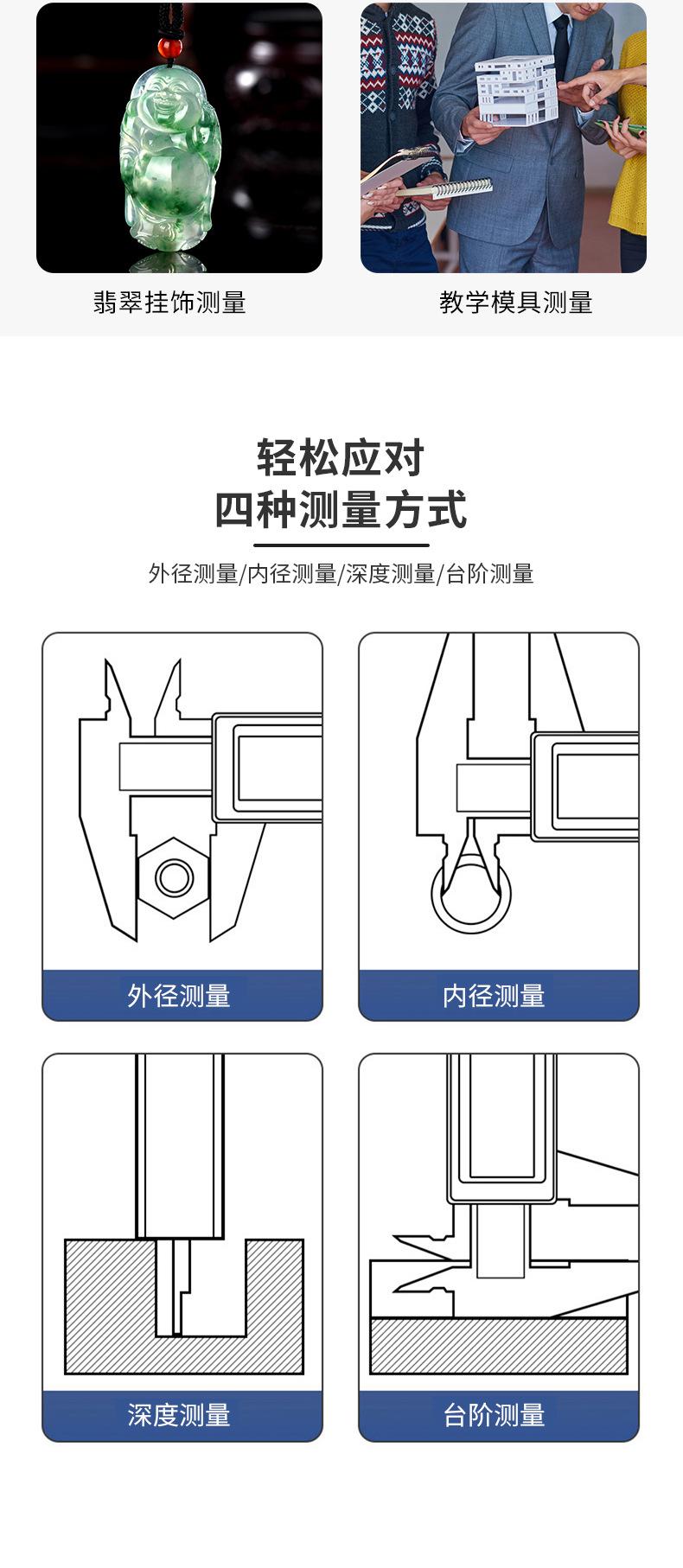 翡翠挂饰测量

教学模具测量

轻松应对
四种测量方式

外径测量/内径测量/深度测量/台阶测量

外径测量

内径测量

深度测量

台阶测量