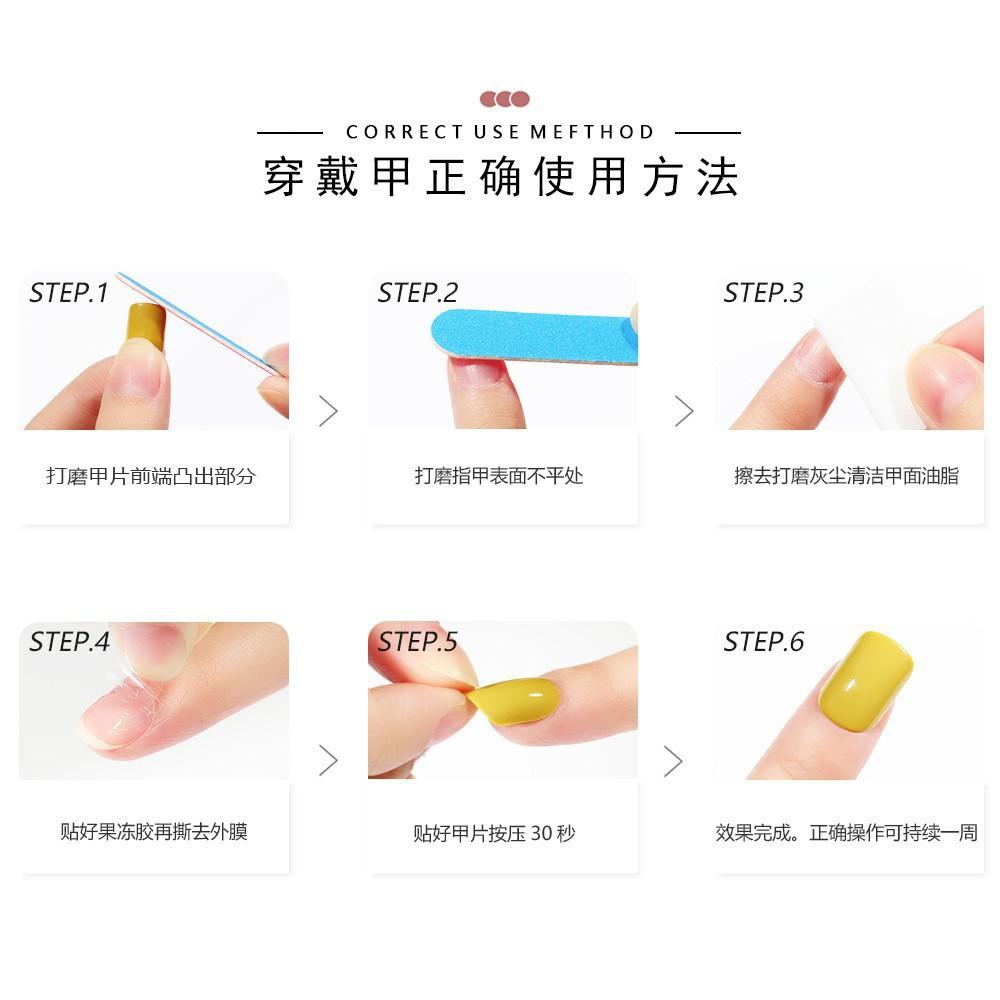 CORRECT USE MEFTHOD

穿戴甲正确使用方法

STEP.1

打磨甲片前端凸出部分

STEP.2

打磨指甲表面不平处

STEP.3

擦去打磨灰尘清洁甲面油脂

STEP.4

贴好果冻胶再撕去外膜

STEP.5

贴好甲片按压 30 秒

STEP.6

效果完成。正确操作可持续一周