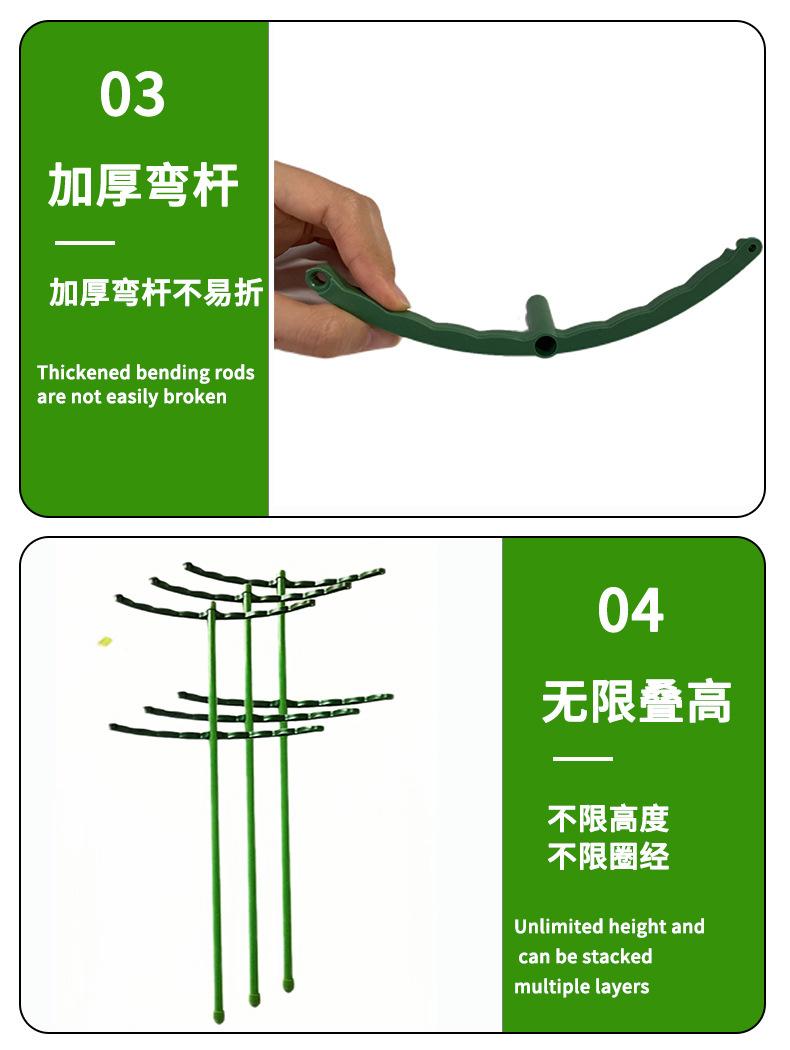 03

加厚弯杆

加厚弯杆不易折

Thickened bending rods are not easily broken

04

无限叠高

不限高度
不限圈经

Unlimited height and can be stacked multiple layers