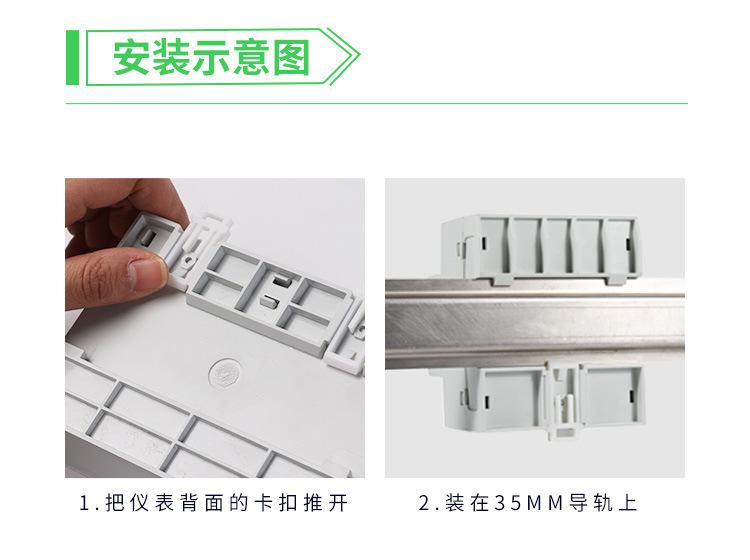 安装示意图

1.把仪表背面的卡扣推开

2.装在35MM导轨上