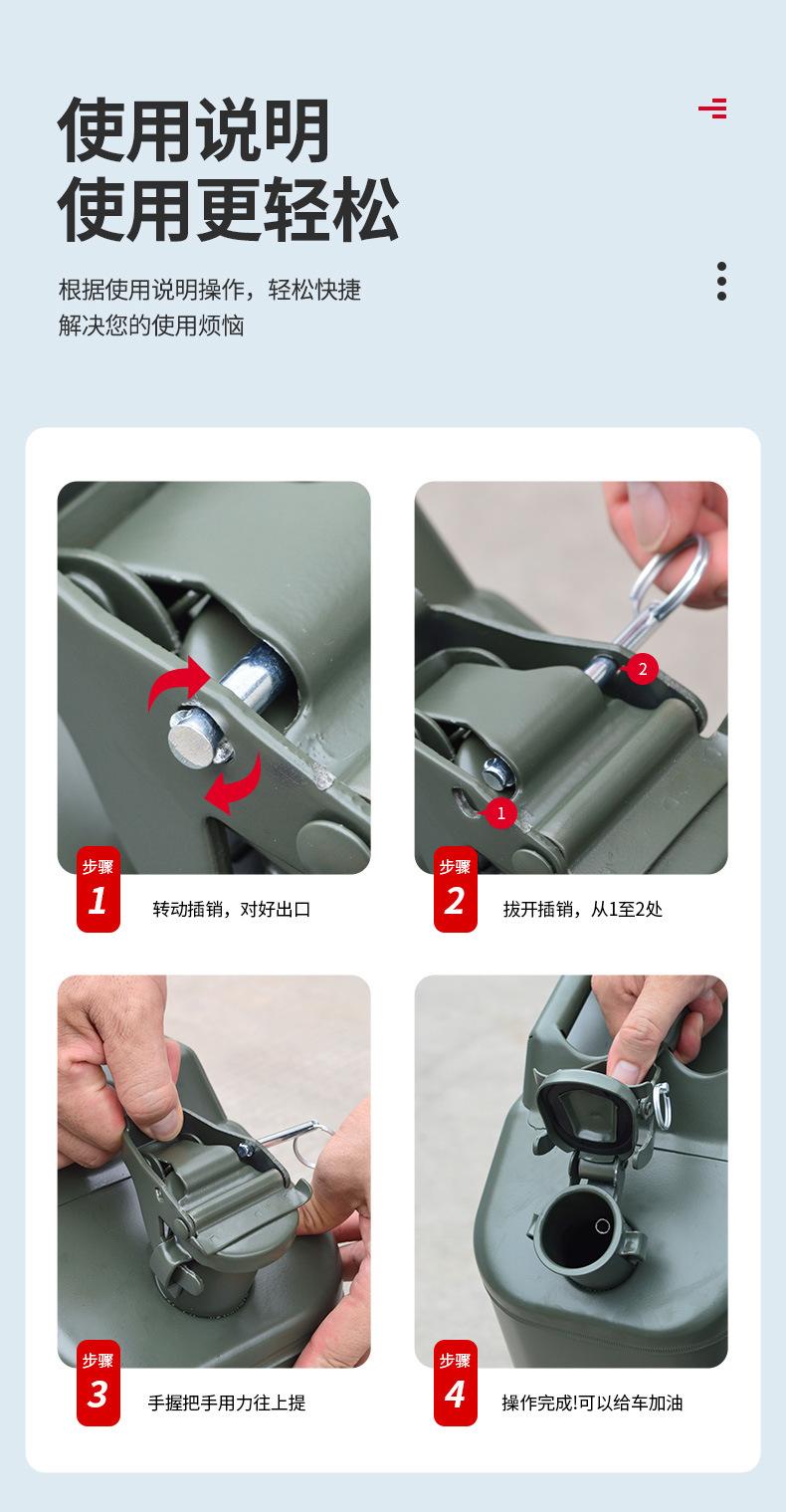 使用说明
使用更轻松

根据使用说明操作，轻松快捷
解决您的使用烦恼

2

1

步骤
1
转动插销，对好出口

步骤
2
拔开插销，从1至2处

步骤
3
手握把手用力往上提

步骤
4
操作完成!可以给车加油