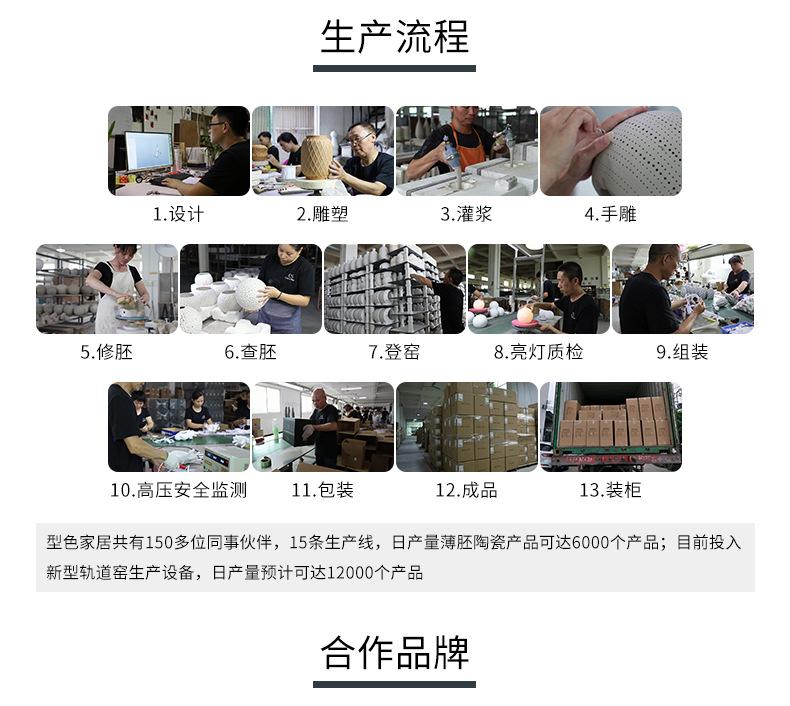 生产流程

1.设计

2.雕塑

3.灌浆

4.手雕

5.修胚

6.查胚

7.登窑

8.亮灯质检

9.组装

10.高压安全监测

11.包装

12.成品

13.装柜

型色家居共有150多位同事伙伴，15条生产线，日产量薄胚陶瓷产品可达6000个产品；目前投入新型轨道窑生产设备，日产量预计可达12000个产品

合作品牌