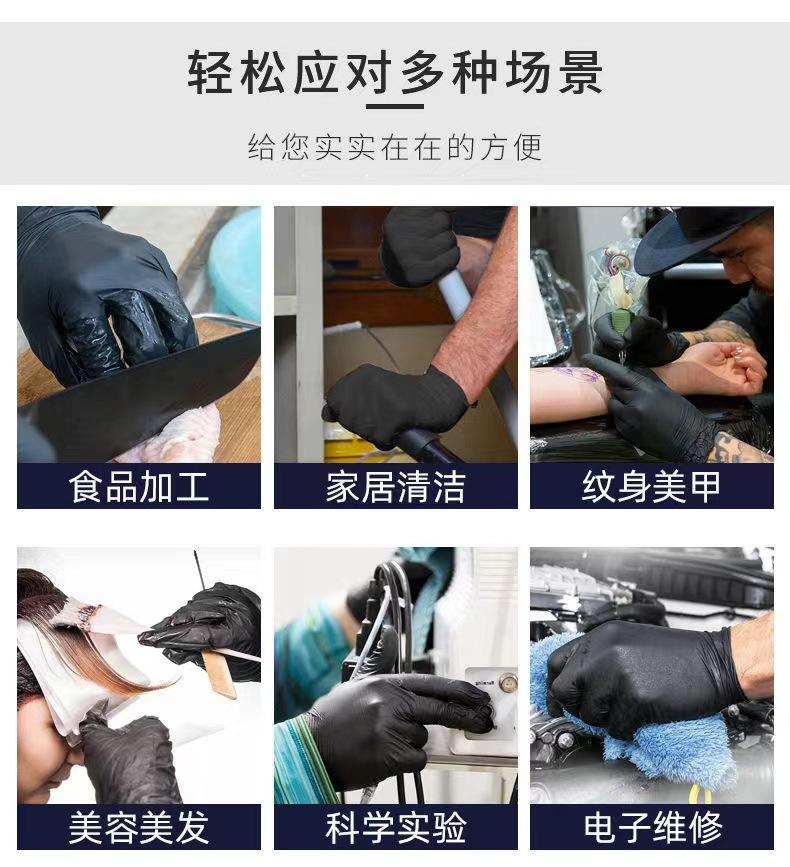 轻松应对多种场景

给您实实在在的方便

食品加工

家居清洁

纹身美甲

美容美发

科学实验

电子维修