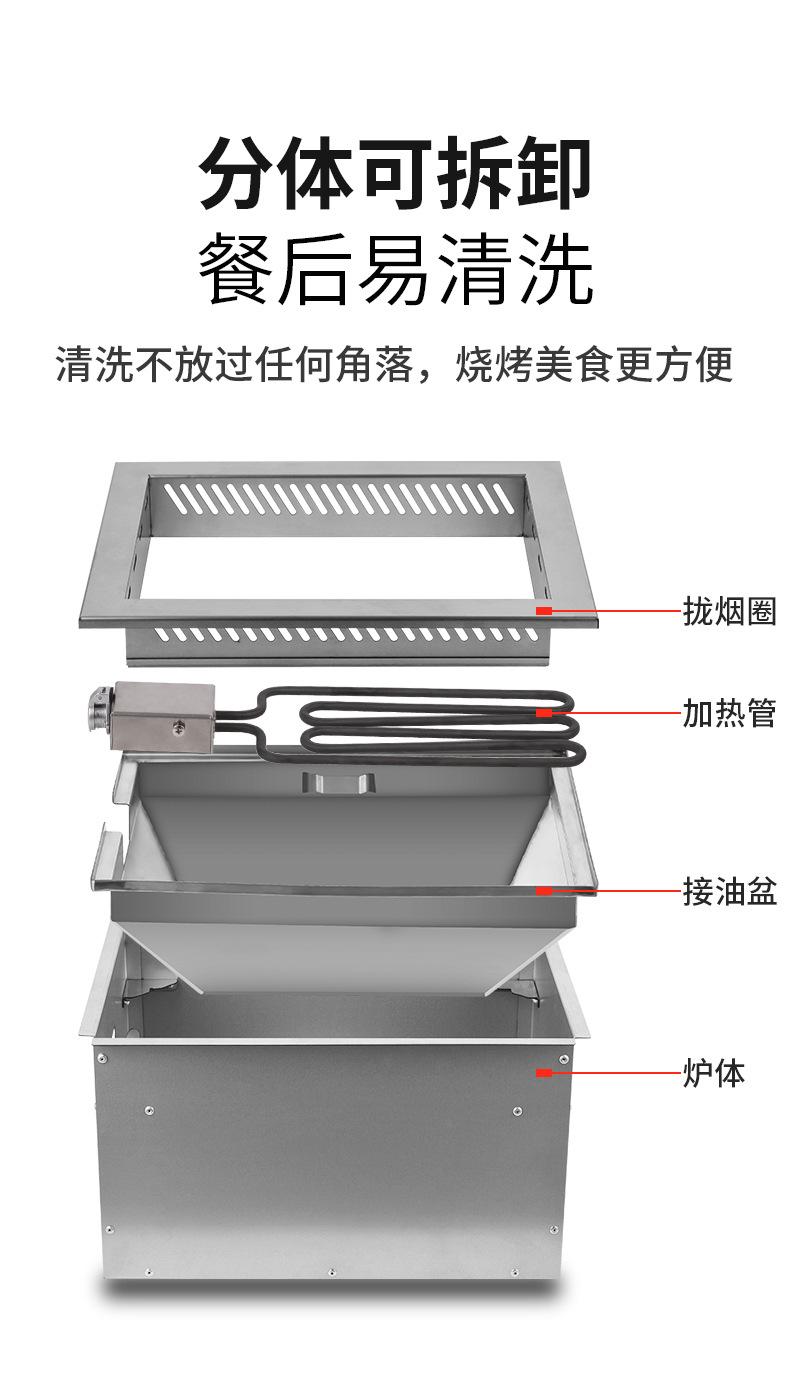 分体可拆卸
餐后易清洗

清洗不放过任何角落，烧烤美食更方便

拢烟圈

加热管

接油盆

炉体