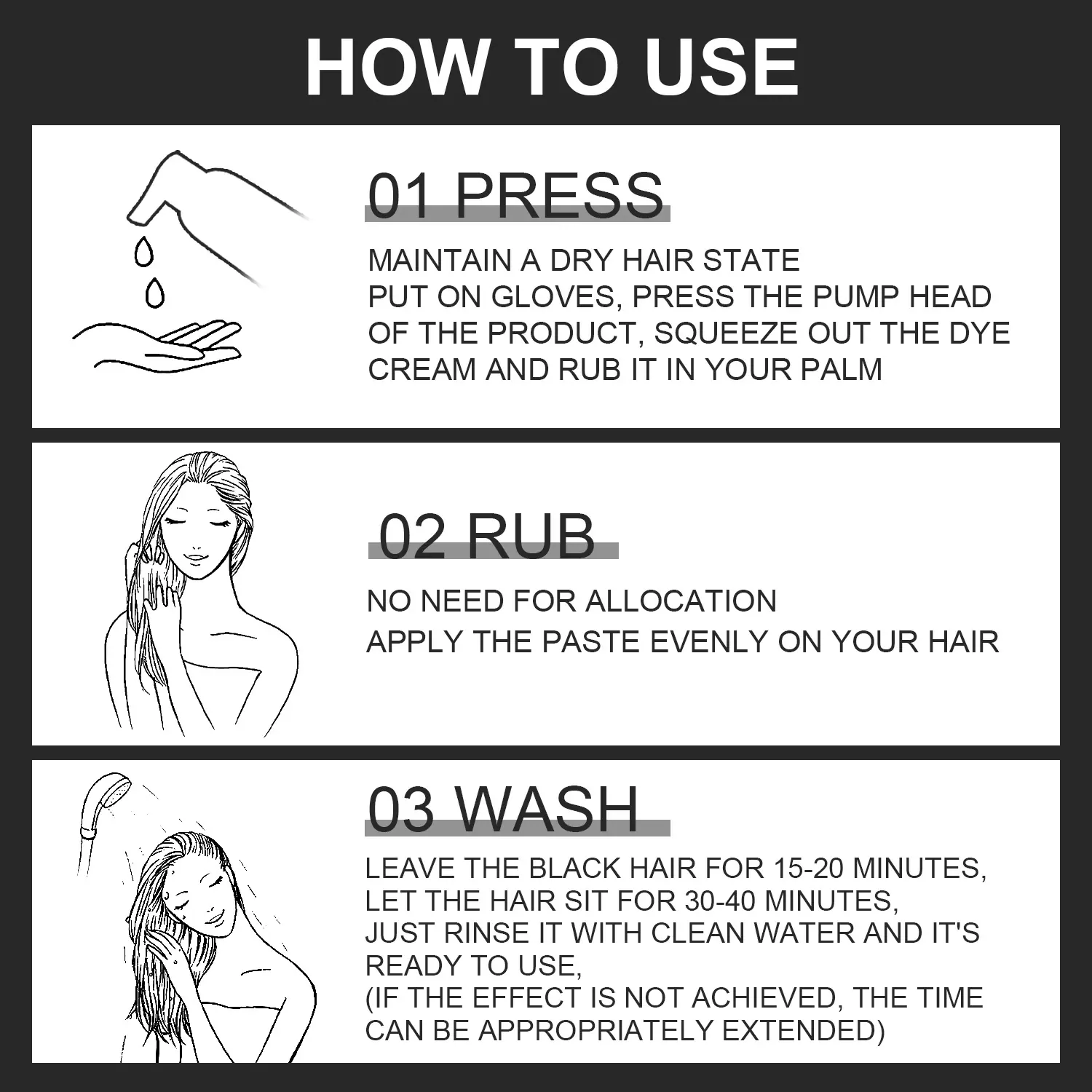 HOW TO USE

01 PRESS

MAINTAIN A DRY HAIR STATE
PUT ON GLOVES, PRESS THE PUMP HEAD OF THE PRODUCT, SQUEEZE OUT THE DYE CREAM AND RUB IT IN YOUR PALM

02 RUB

NO NEED FOR ALLOCATION
APPLY THE PASTE EVENLY ON YOUR HAIR

03 WASH

LEAVE THE BLACK HAIR FOR 15-20 MINUTES,
LET THE HAIR SIT FOR 30-40 MINUTES,
JUST RINSE IT WITH CLEAN WATER AND IT'S READY TO USE,
(IF THE EFFECT IS NOT ACHIEVED, THE TIME CAN BE APPROPRIATELY EXTENDED)