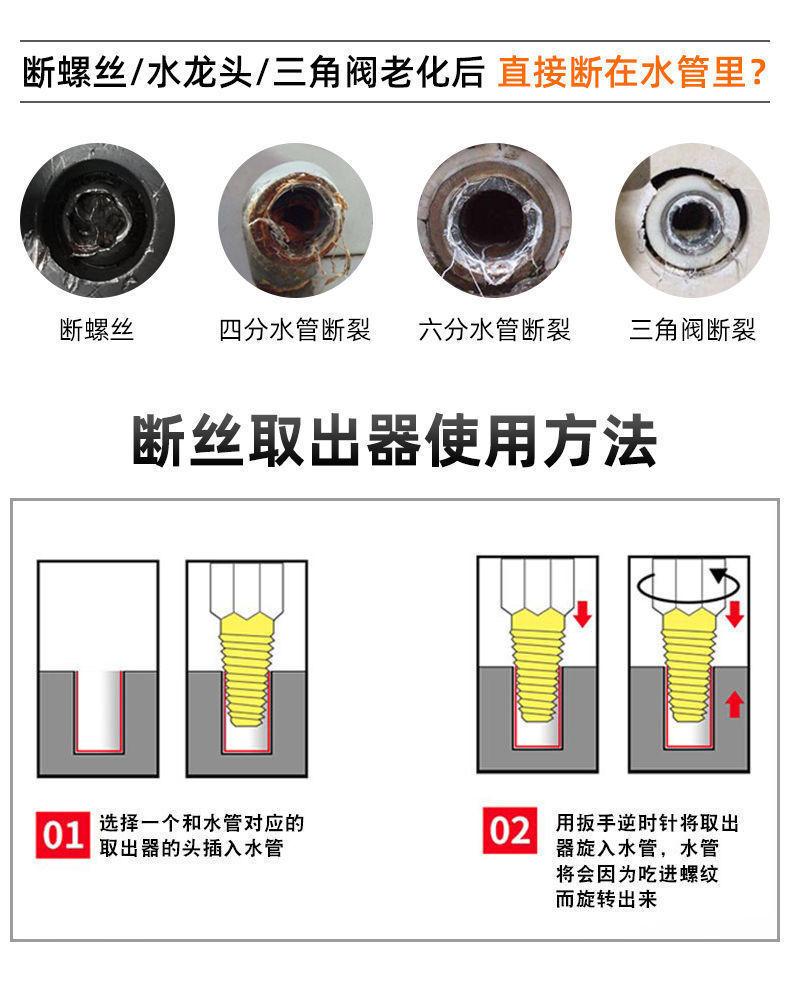 断螺丝/水龙头/三角阀老化后 直接断在水管里?

断螺丝

四分水管断裂

六分水管断裂

三角阀断裂

断丝取出器使用方法

01 选择一个和水管对应的取出器的头插入水管

02 用扳手逆时针将取出器旋入水管，水管将会因为吃进螺纹而旋转出来