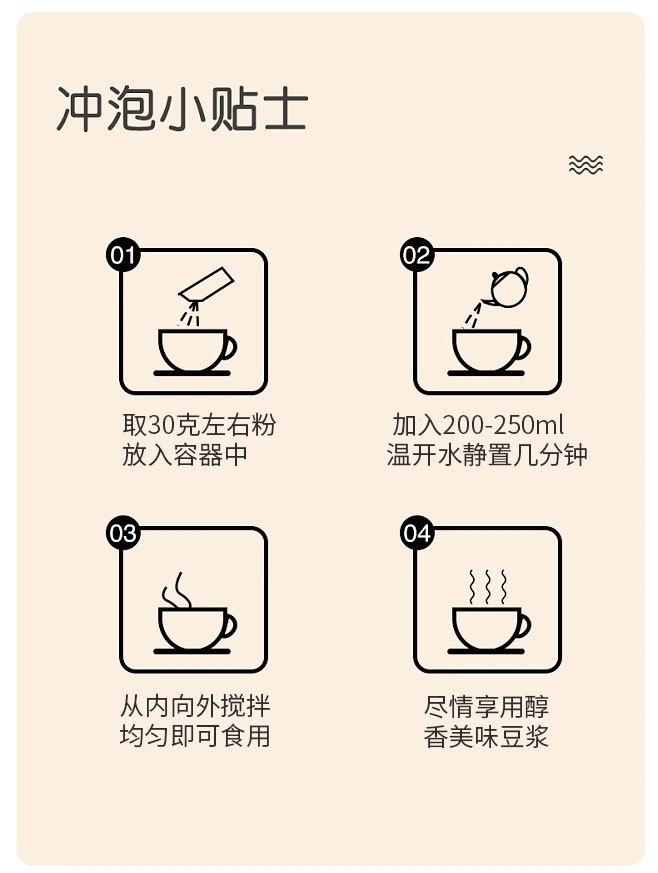 冲泡小贴士

01
取30克左右粉
放入容器中

02
加入200-250ml
温开水静置几分钟

03
从内向外搅拌
均匀即可食用

04
尽情享用醇
香美味豆浆