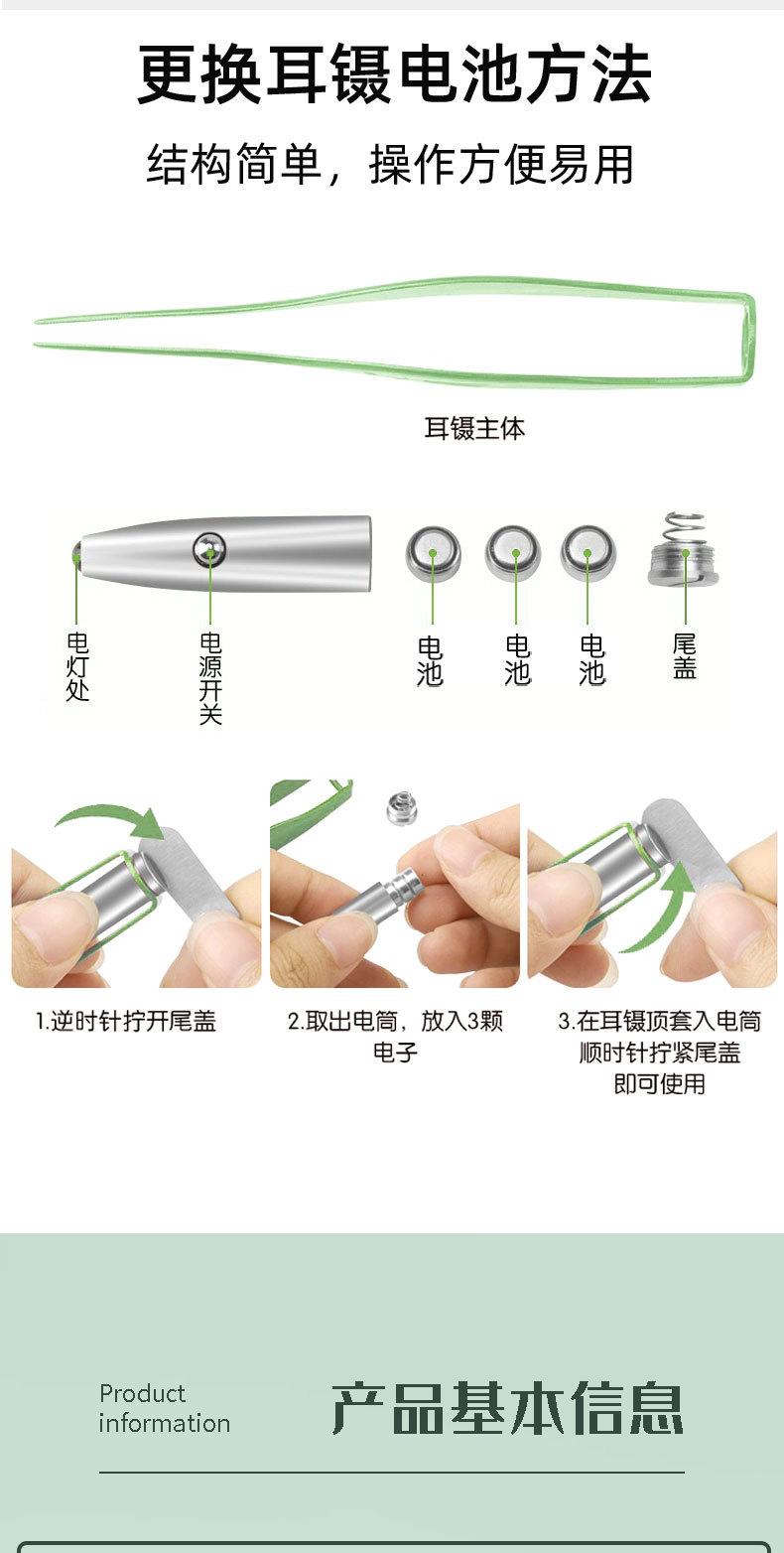 更换耳镊电池方法

结构简单，操作方便易用

耳镊主体

电灯处

电源开关

电池

电池

电池

尾盖

1.逆时针拧开尾盖

2.取出电筒，放入3颗电子

3.在耳镊顶套入电筒顺时针拧紧尾盖即可使用

Product information

产品基本信息