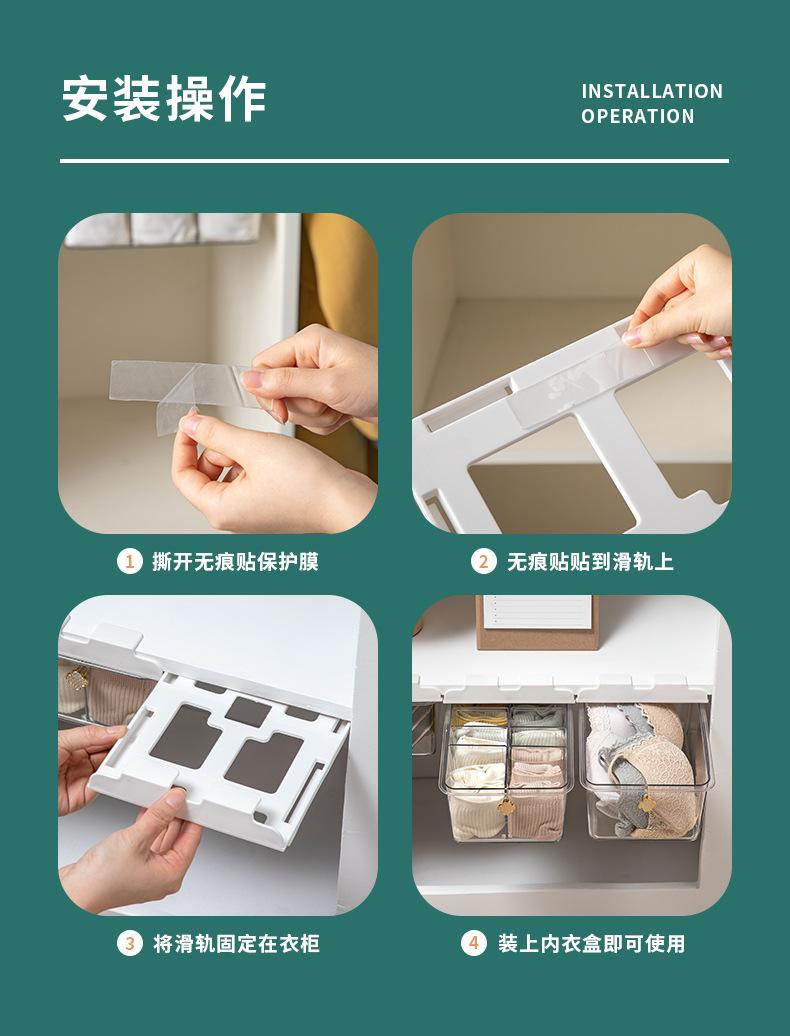 安装操作

INSTALLATION OPERATION

1 撕开无痕贴保护膜

2 无痕贴贴到滑轨上

3 将滑轨固定在衣柜

4 装上内衣盒即可使用