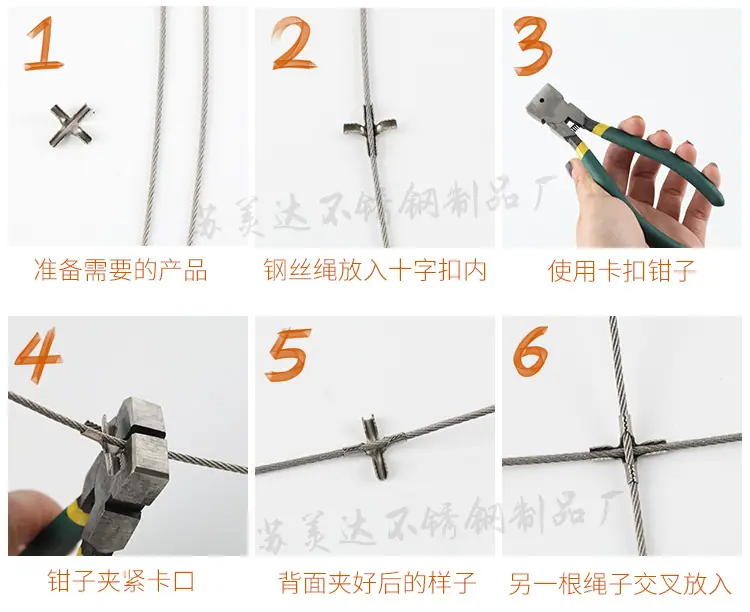 1

准备需要的产品

2

钢丝绳放入十字扣内

3

使用卡扣钳子

苏美达不锈钢制品厂

4

钳子夹紧卡口

5

背面夹好后的样子

6

另一根绳子交叉放入

苏美达不锈钢制品厂