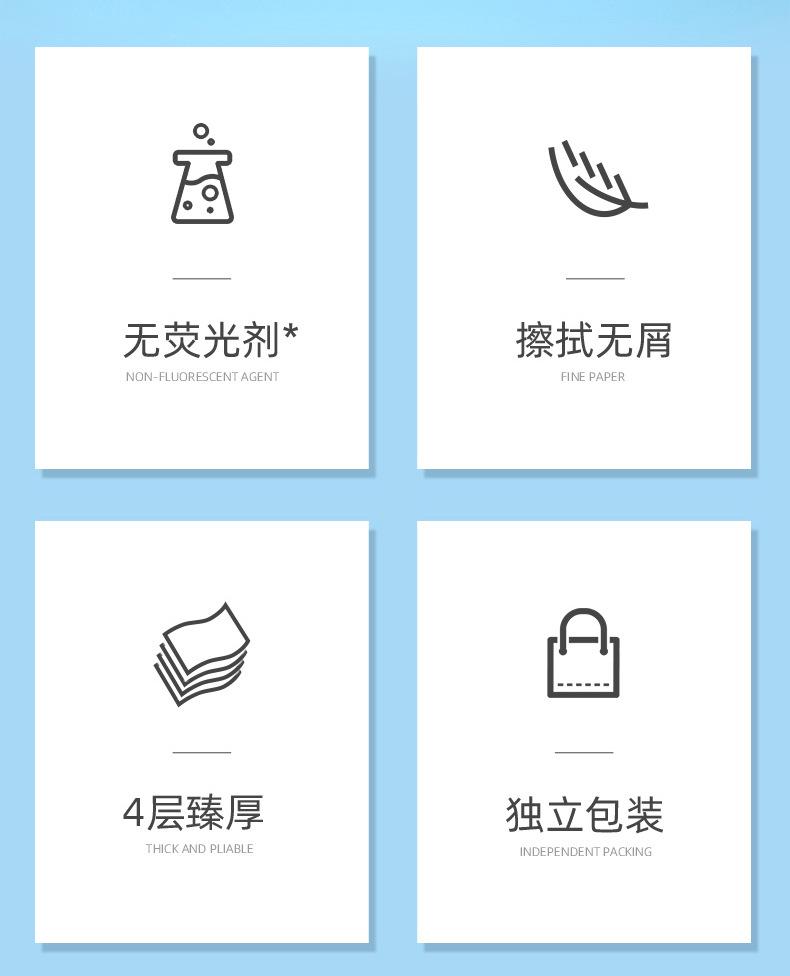 无荧光剂*
NON-FLUORESCENT AGENT

擦拭无屑
FINE PAPER

4层臻厚
THICK AND PLIABLE

独立包装
INDEPENDENT PACKING