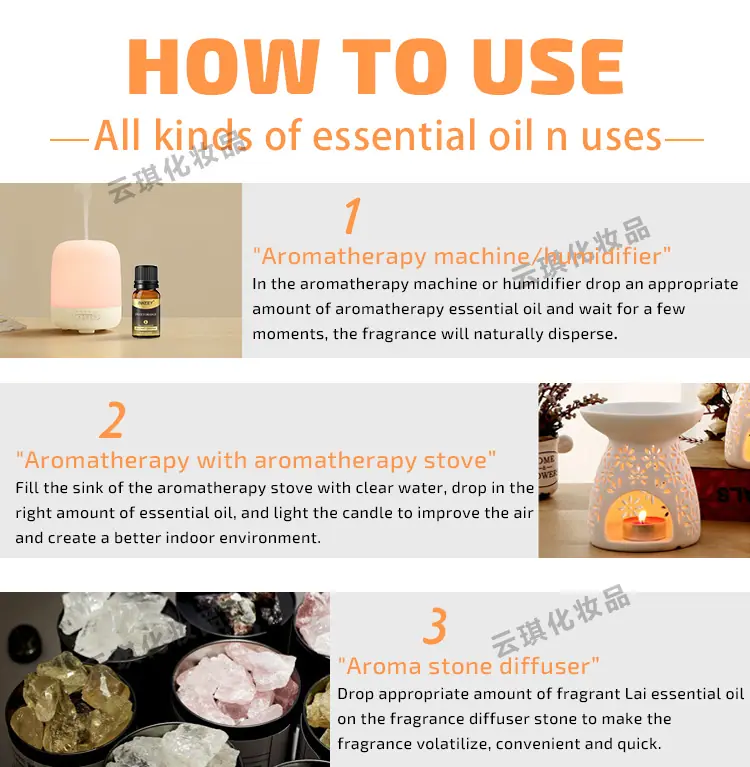 HOW TO USE

—All kinds of essential oil n uses—

云琪化妆品

1

"Aromatherapy machine/humidifier"

云琪化妆品

In the aromatherapy machine or humidifier drop an appropriate amount of aromatherapy essential oil and wait for a few moments, the fragrance will naturally disperse.

2

"Aromatherapy with aromatherapy stove"

Fill the sink of the aromatherapy stove with clear water, drop in the right amount of essential oil, and light the candle to improve the air and create a better indoor environment.

3

云琪化妆品

"Aroma stone diffuser"

Drop appropriate amount of fragrant Lai essential oil on the fragrance diffuser stone to make the fragrance volatilize, convenient and quick.