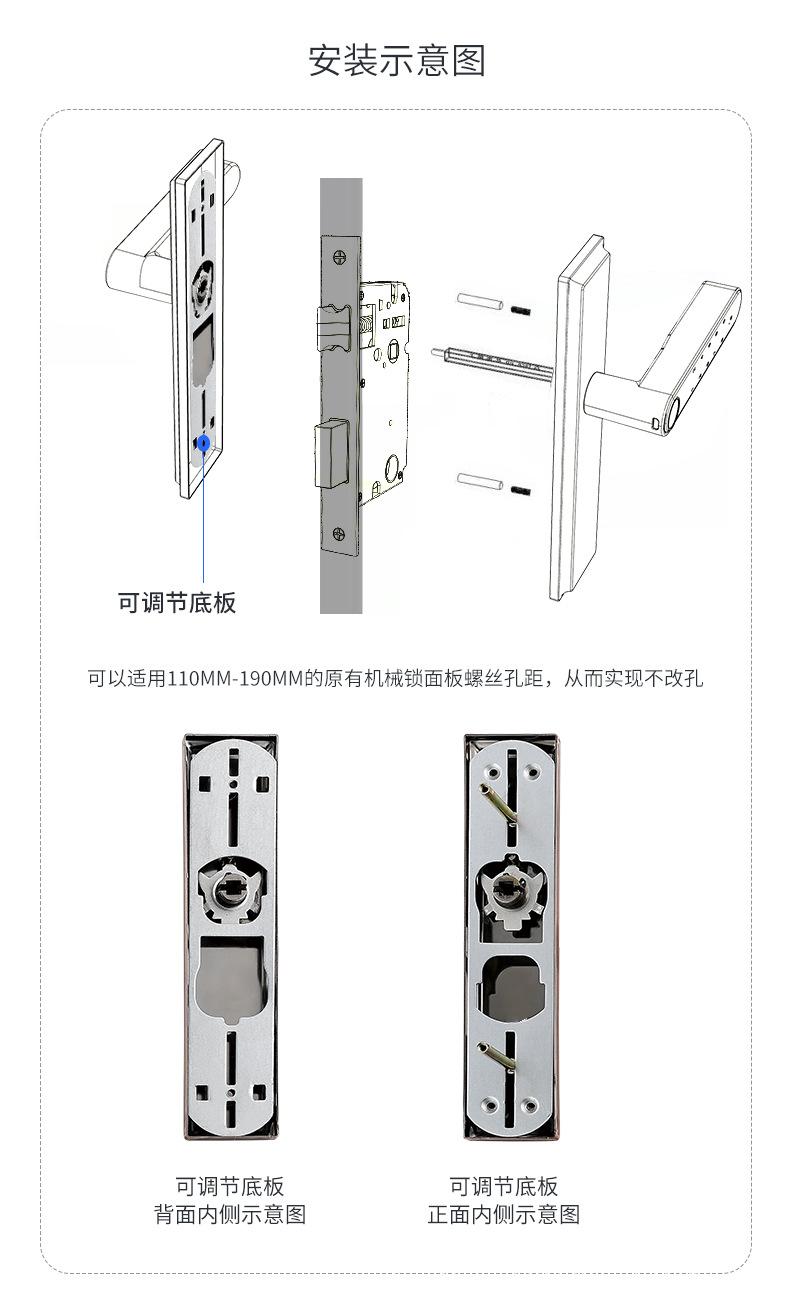 安装示意图

可调节底板

可以适用110MM-190MM的原有机械锁面板螺丝孔距，从而实现不改孔

可调节底板
背面内侧示意图

可调节底板
正面内侧示意图