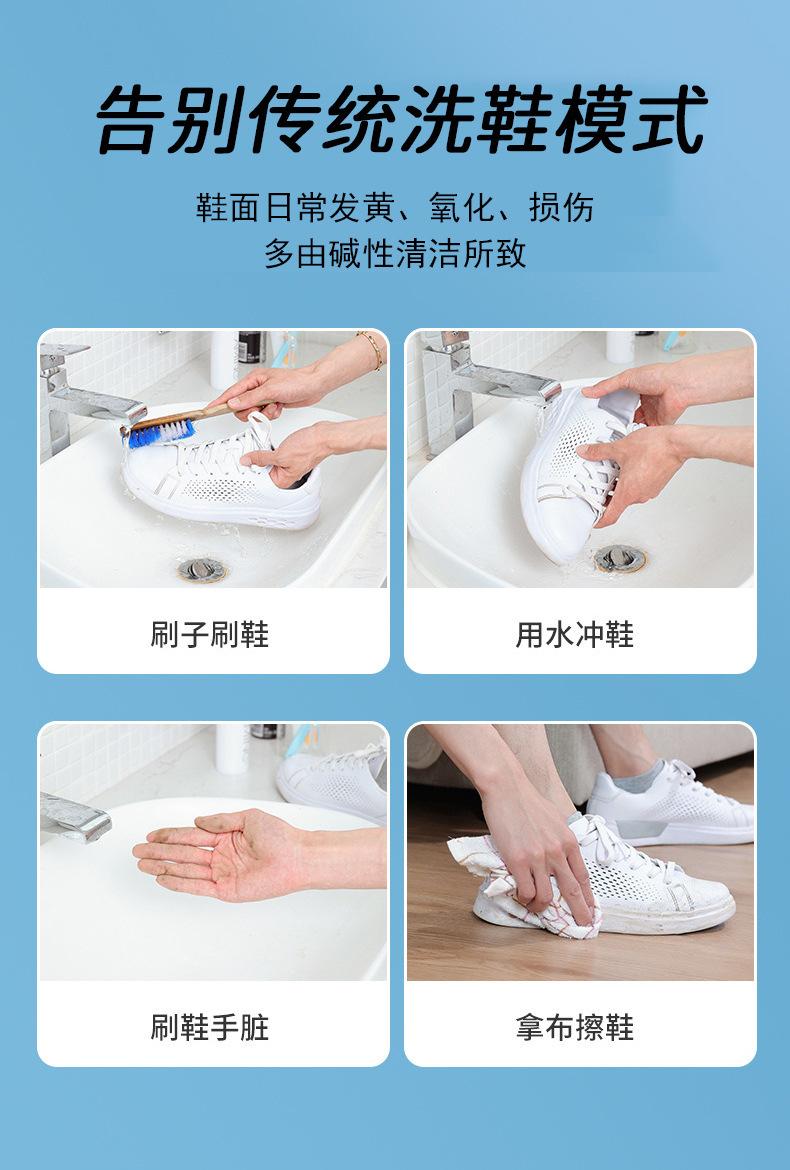 告别传统洗鞋模式

鞋面日常发黄、氧化、损伤
多由碱性清洁所致

刷子刷鞋

用水冲鞋

刷鞋手脏

拿布擦鞋