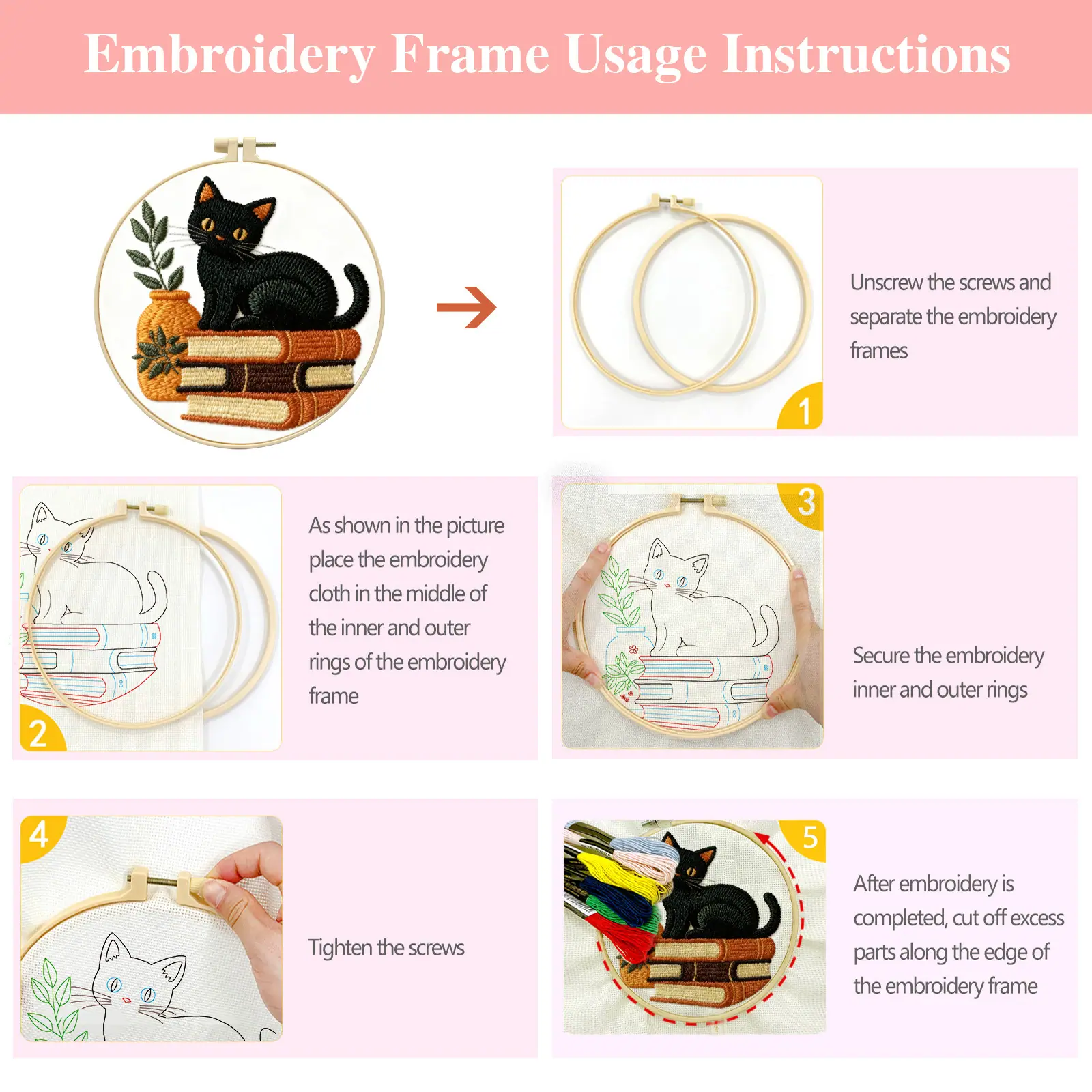 Embroidery Frame Usage Instructions

1

Unscrew the screws and separate the embroidery frames

2

As shown in the picture place the embroidery cloth in the middle of the inner and outer rings of the embroidery frame

3

Secure the embroidery inner and outer rings

4

Tighten the screws

5

After embroidery is completed, cut off excess parts along the edge of the embroidery frame