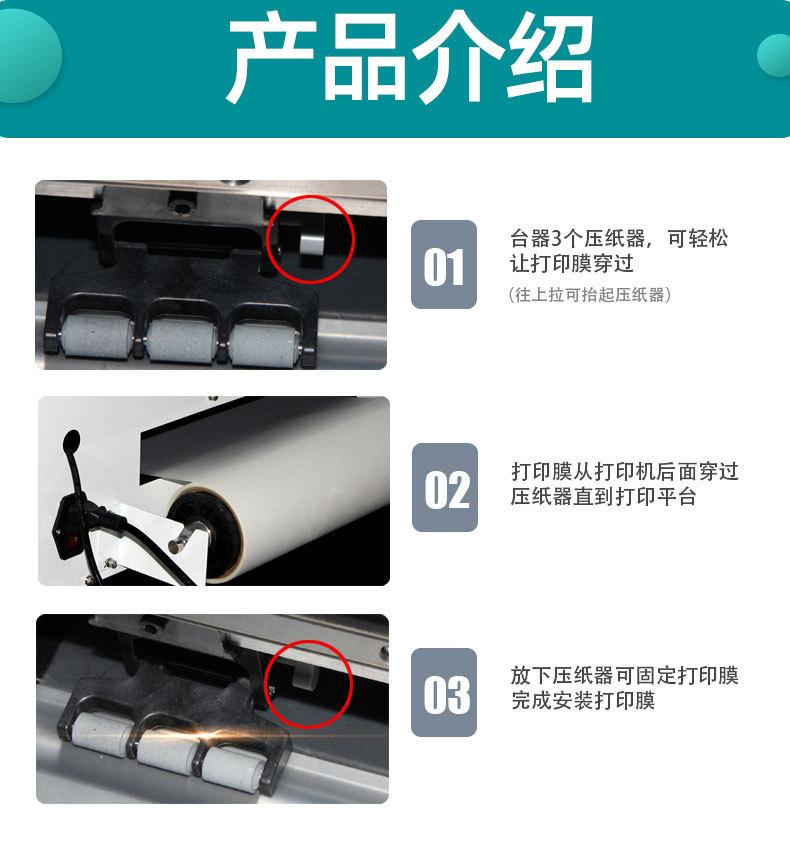 产品介绍

01

台器3个压纸器，可轻松让打印膜穿过

（往上拉可抬起压纸器）

02

打印膜从打印机后面穿过压纸器直到打印平台

03

放下压纸器可固定打印膜完成安装打印膜