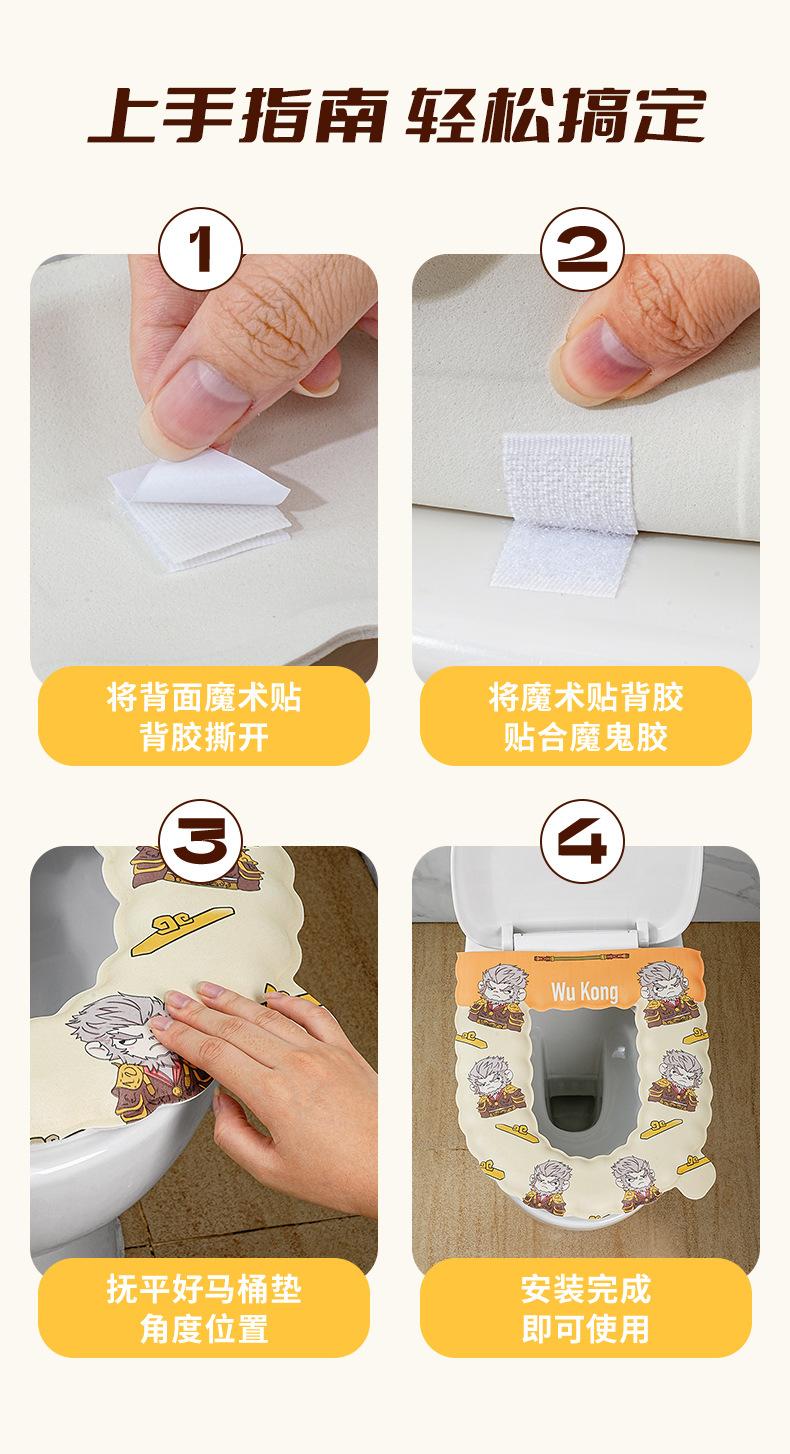 上手指南 轻松搞定

1

将背面魔术贴
背胶撕开

2

将魔术贴背胶
贴合魔鬼胶

3

抚平好马桶垫
角度位置

4

Wu Kong

安装完成
即可使用