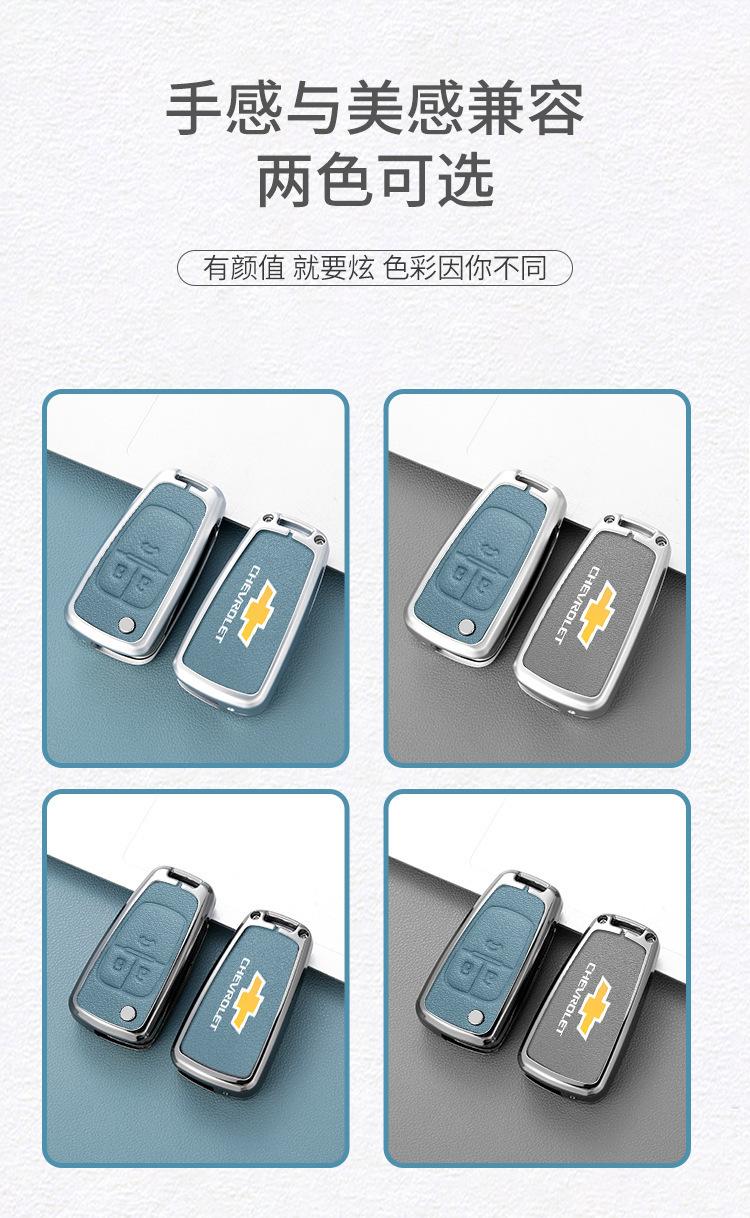 手感与美感兼容
两色可选

有颜值 就要炫 色彩因你不同

CHEVROLET

CHEVROLET

CHEVROLET

CHEVROLET