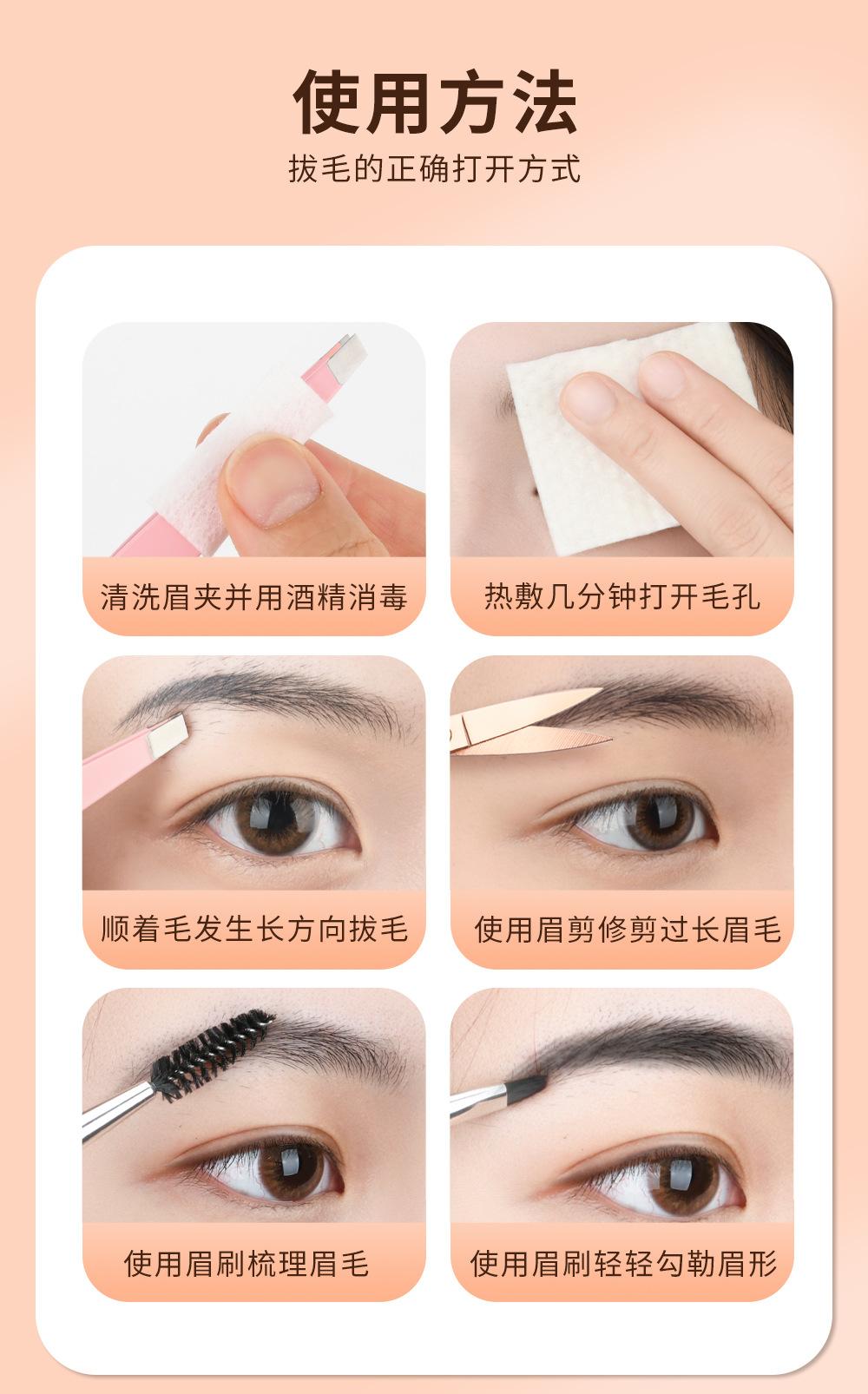 使用方法

拔毛的正确打开方式

清洗眉夹并用酒精消毒

热敷几分钟打开毛孔

顺着毛发生长方向拔毛

使用眉剪修剪过长眉毛

使用眉刷梳理眉毛

使用眉刷轻轻勾勒眉形