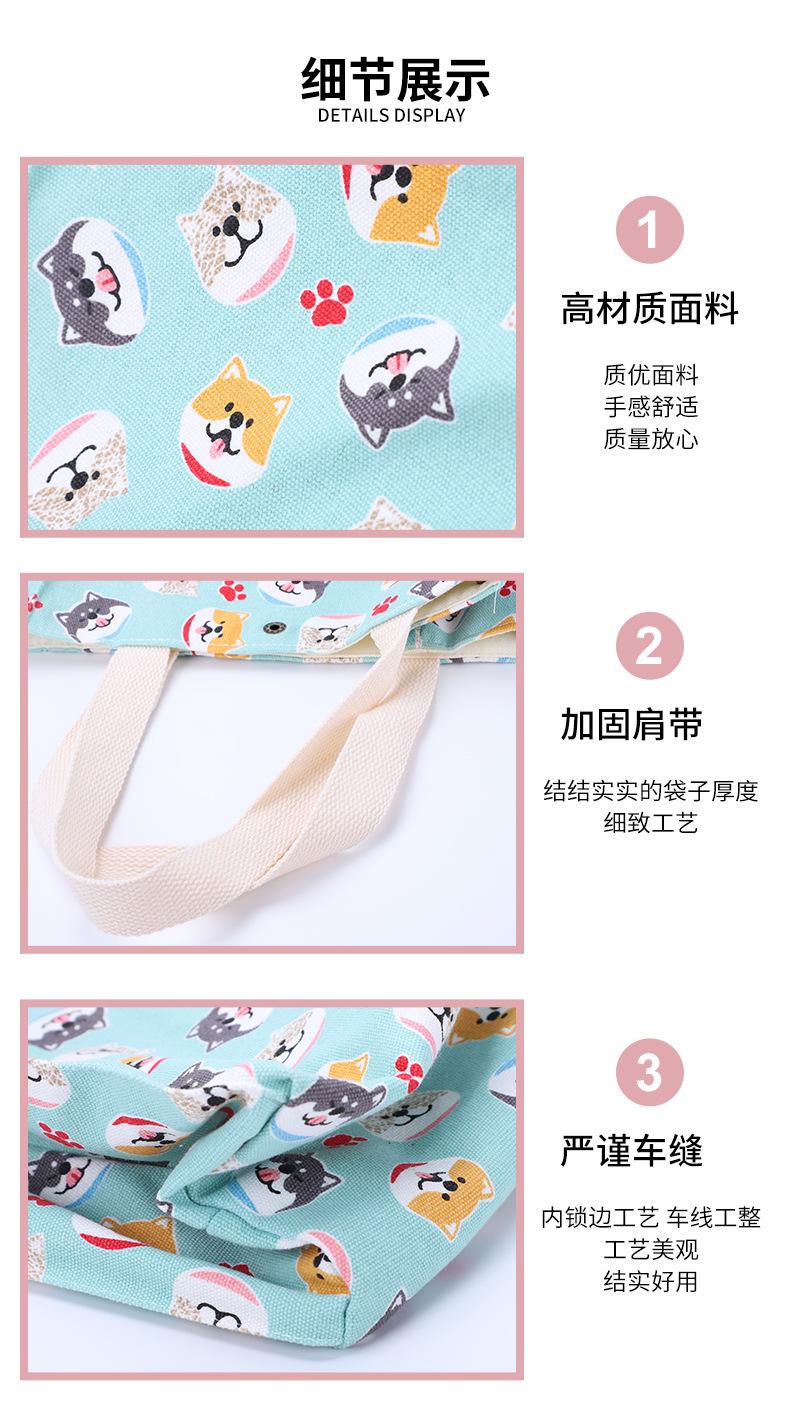 细节展示
DETAILS DISPLAY

1

高材质面料

质优面料
手感舒适
质量放心

2

加固肩带

结结实实的袋子厚度
细致工艺

3

严谨车缝

内锁边工艺 车线工整
工艺美观
结实好用