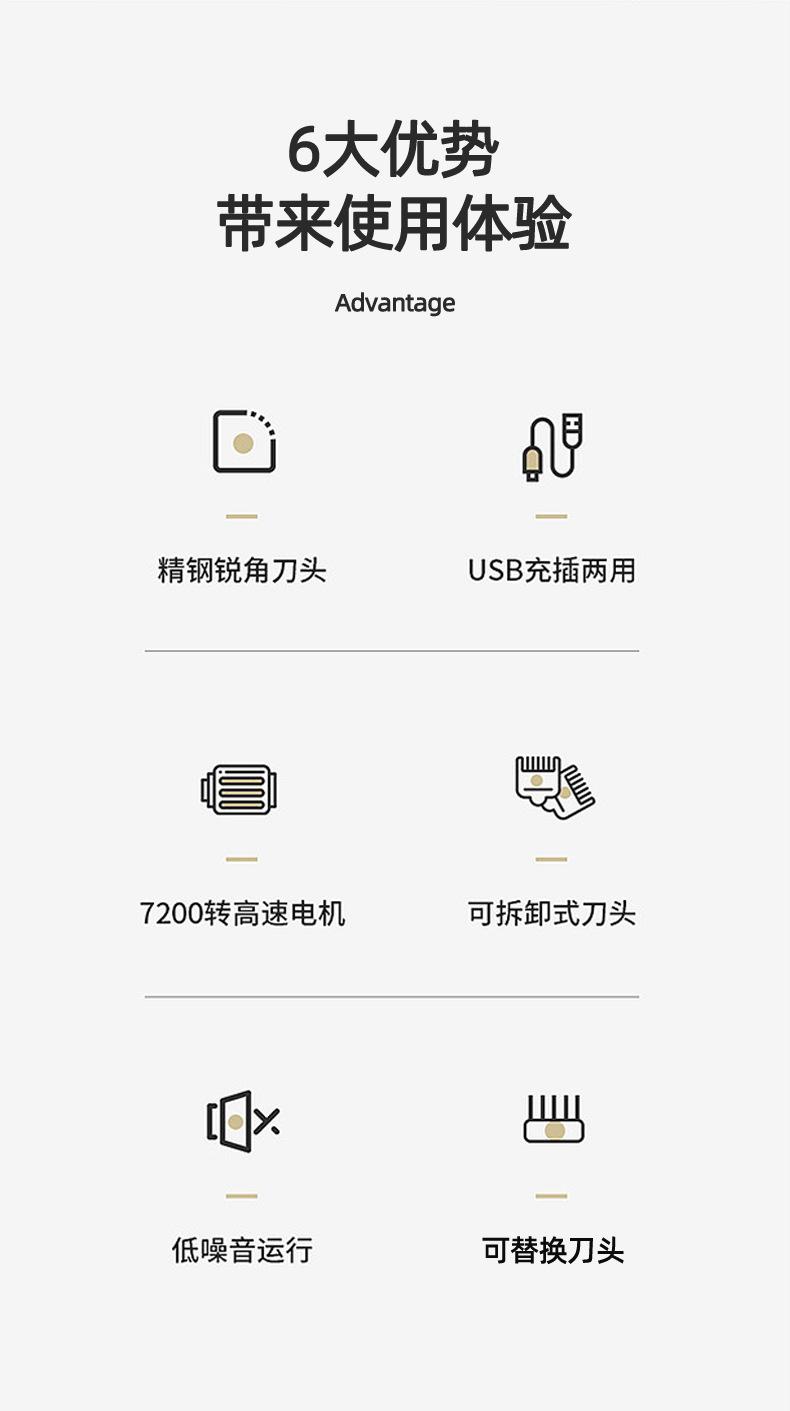 6大优势
带来使用体验

Advantage

精钢锐角刀头

USB充插两用

7200转高速电机

可拆卸式刀头

低噪音运行

可替换刀头