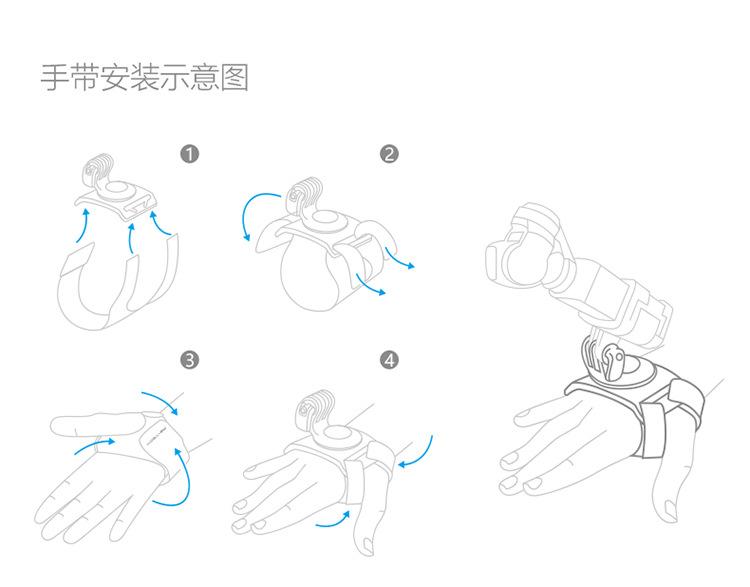 手带安装示意图

1

2

3

4