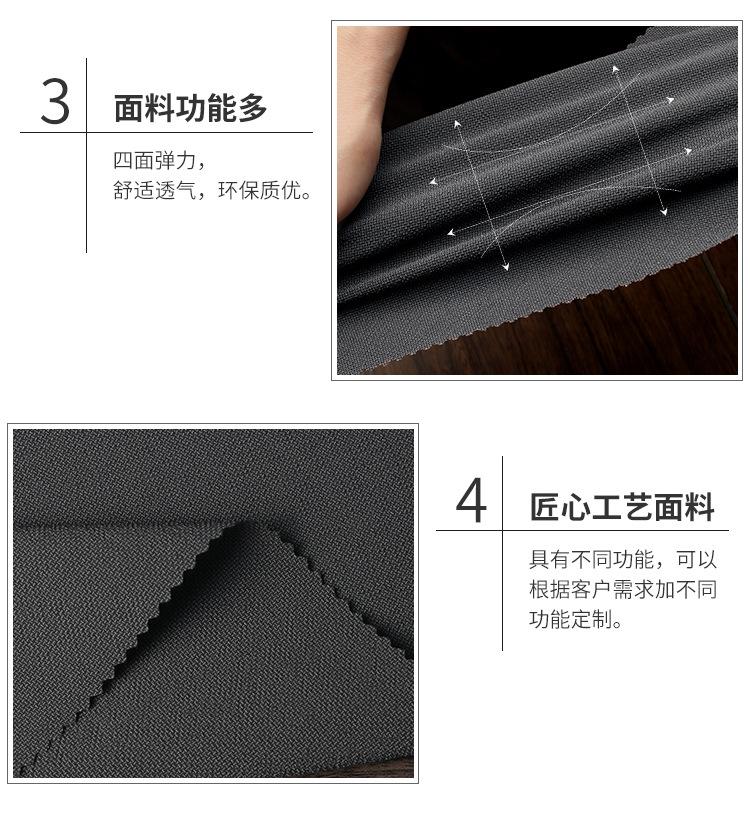 3 面料功能多

四面弹力，
舒适透气，环保质优。

4 匠心工艺面料

具有不同功能，可以根据客户需求加不同功能定制。