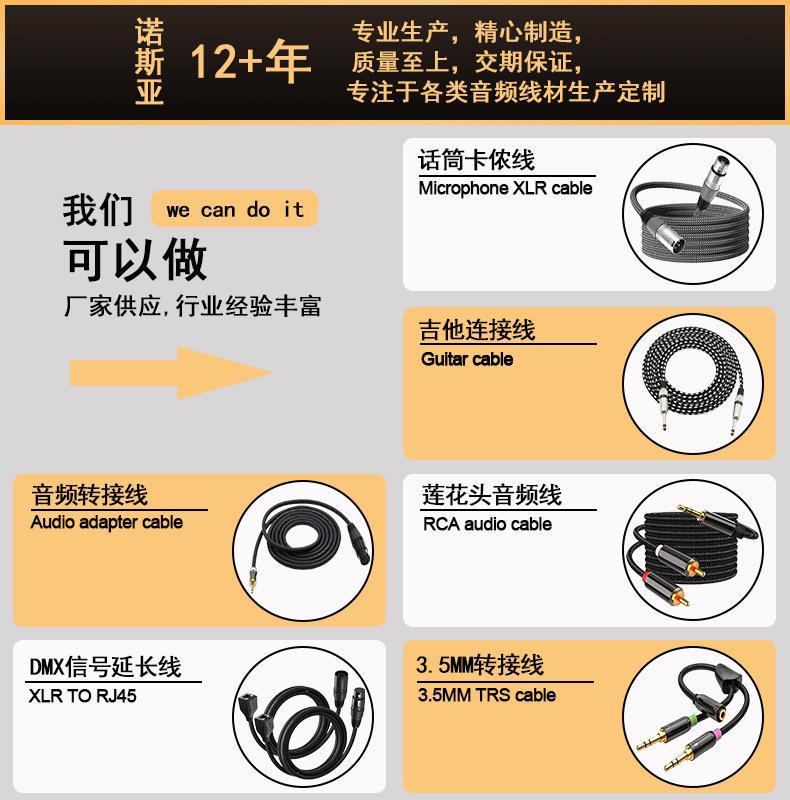 诺斯亚 12+年

专业生产，精心制造，
质量至上，交期保证，
专注于各类音频线材生产定制

我们 we can do it
可以做
厂家供应，行业经验丰富

话筒卡侬线
Microphone XLR cable

吉他连接线
Guitar cable

音频转接线
Audio adapter cable

莲花头音频线
RCA audio cable

DMX信号延长线
XLR TO RJ45

3.5MM转接线
3.5MM TRS cable