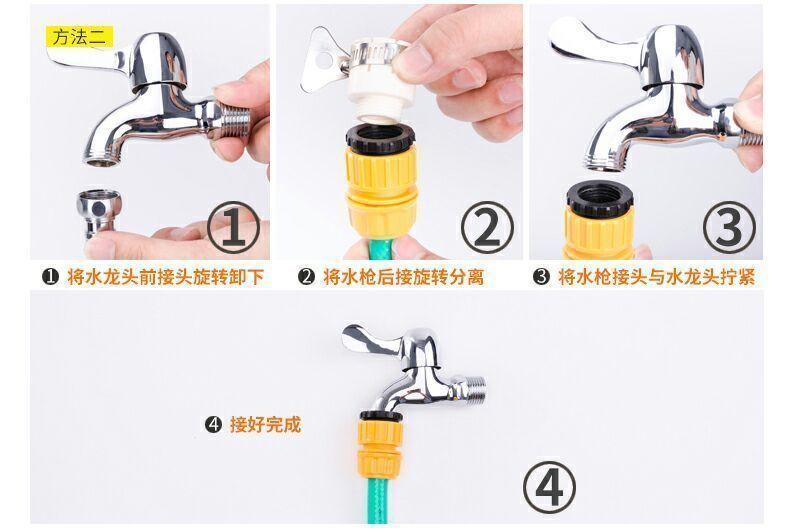 方法二

①

❶ 将水龙头前接头旋转卸下

②

❷ 将水枪后接旋转分离

③

❸ 将水枪接头与水龙头拧紧

❹ 接好完成

④