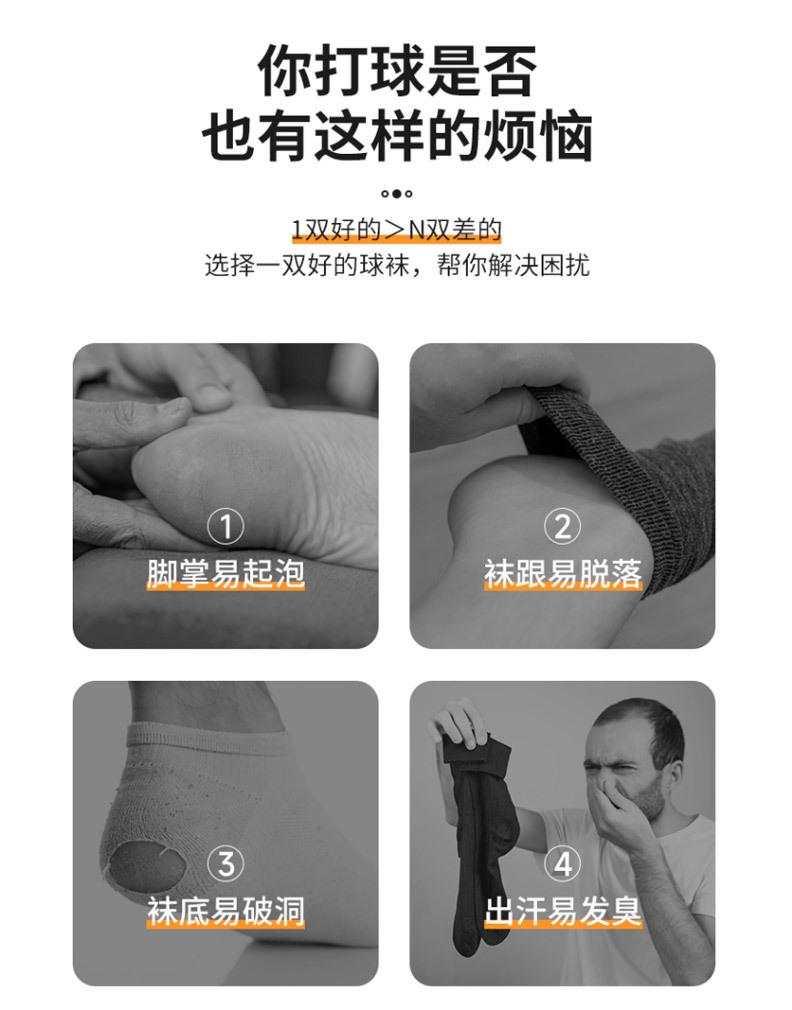 你打球是否
也有这样的烦恼

1双好的＞N双差的
选择一双好的球袜，帮你解决困扰

①
脚掌易起泡

②
袜跟易脱落

③
袜底易破洞

④
出汗易发臭