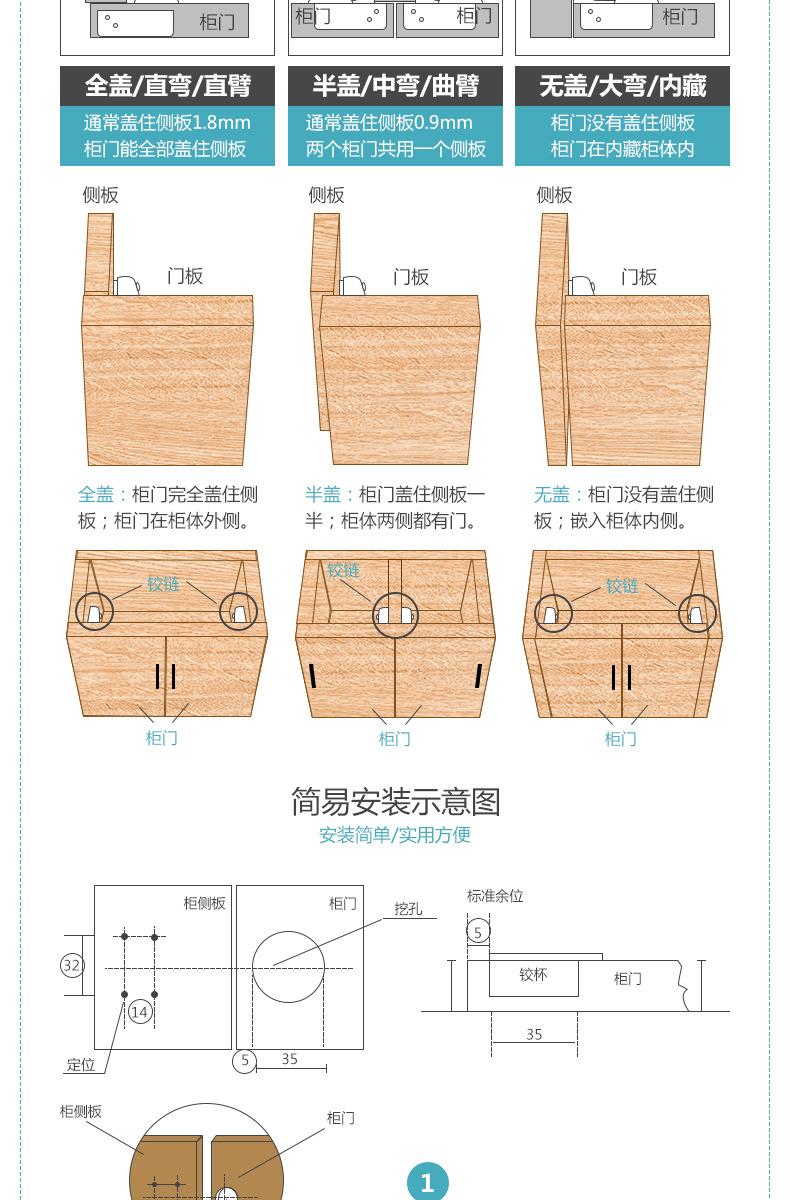 柜门

柜门

柜门

柜门

全盖/直弯/直臂

通常盖住侧板1.8mm
柜门能全部盖住侧板

侧板

门板

全盖：柜门完全盖住侧板；柜门在柜体外侧。

铰链

柜门

半盖/中弯/曲臂

通常盖住侧板0.9mm
两个柜门共用一个侧板

侧板

门板

半盖：柜门盖住侧板一半；柜体两侧都有门。

铰链

柜门

无盖/大弯/内藏

柜门没有盖住侧板
柜门在内藏柜体内

侧板

门板

无盖：柜门没有盖住侧板；嵌入柜体内侧。

铰链

柜门

简易安装示意图

安装简单/实用方便

柜侧板

柜门

挖孔

32

14

定位

5

35

标准余位

5

铰杯

柜门

35

柜侧板

柜门

1