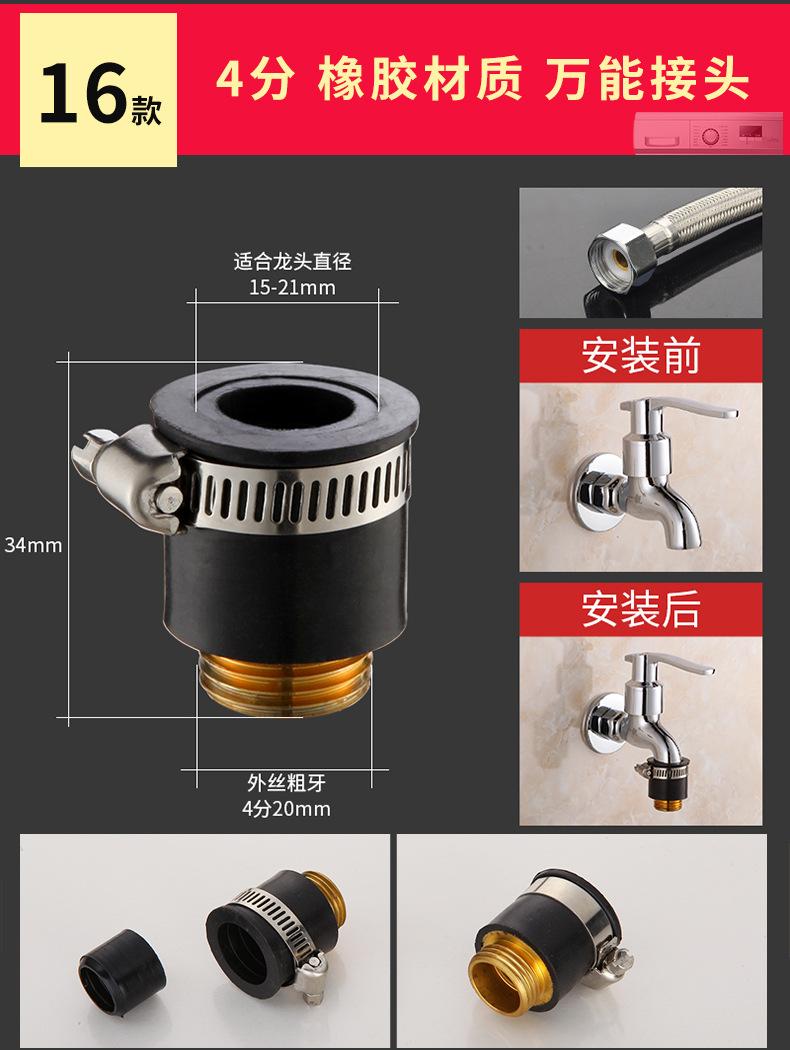 16款

4分 橡胶材质 万能接头

适合龙头直径
15-21mm

34mm

外丝粗牙
4分20mm

安装前

安装后