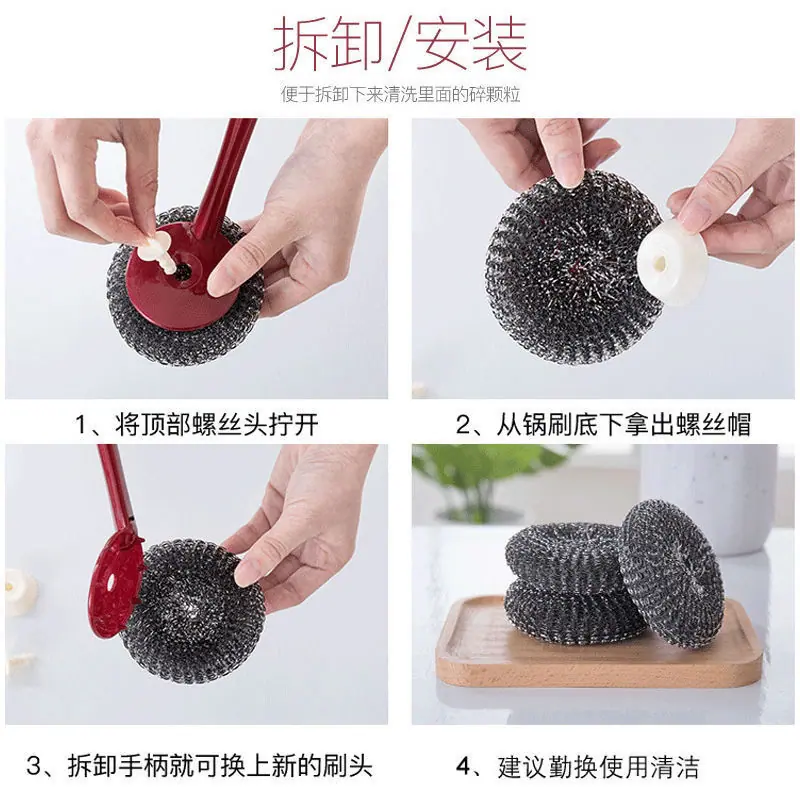 拆卸/安装

便于拆卸下来清洗里面的碎颗粒

1、将顶部螺丝头拧开

2、从锅刷底下拿出螺丝帽

3、拆卸手柄就可换上新的刷头

4、建议勤换使用清洁