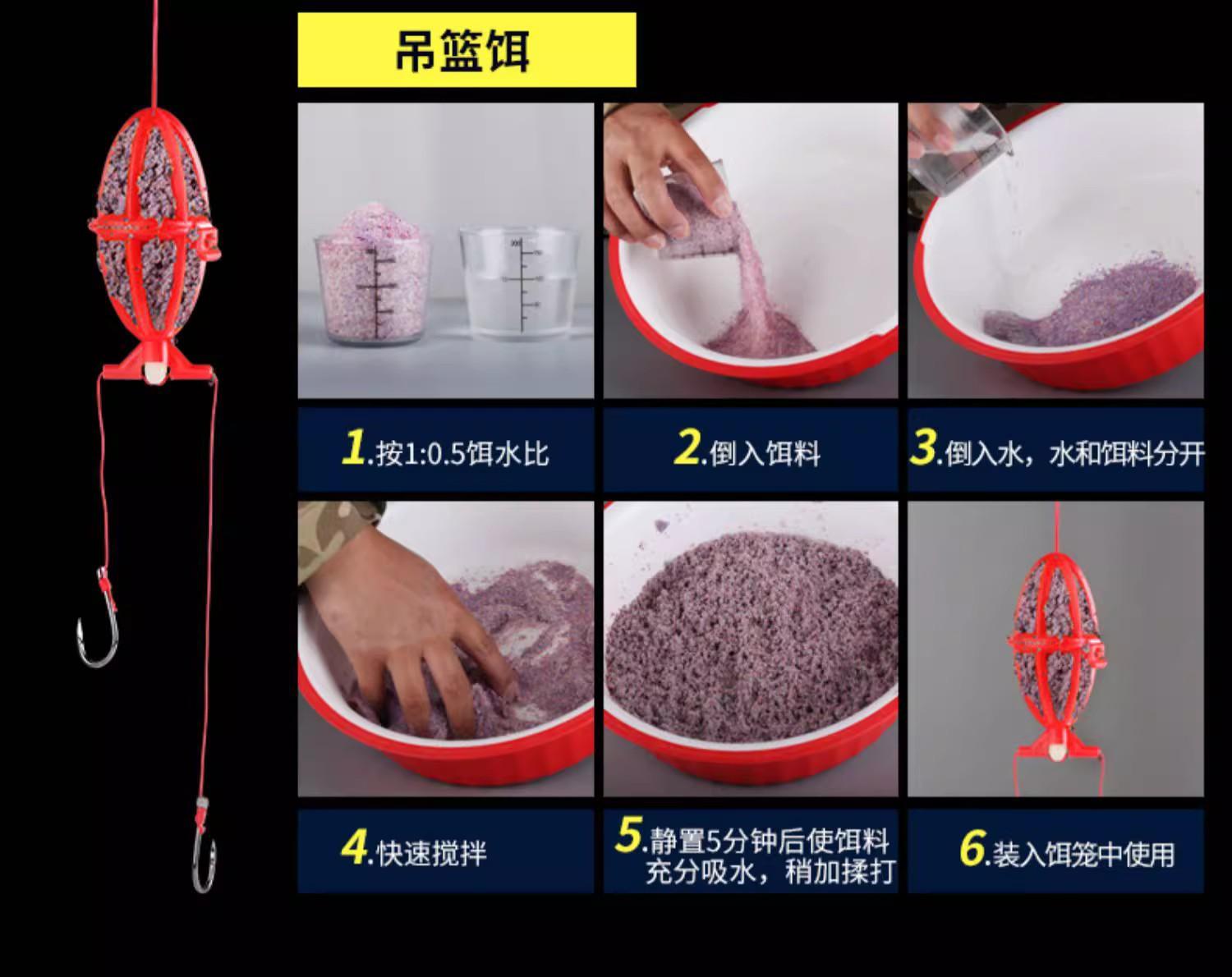 吊篮饵

1.按1:0.5饵水比

2.倒入饵料

3.倒入水，水和饵料分开

4.快速搅拌

5.静置5分钟后使饵料充分吸水，稍加揉打

6.装入饵笼中使用